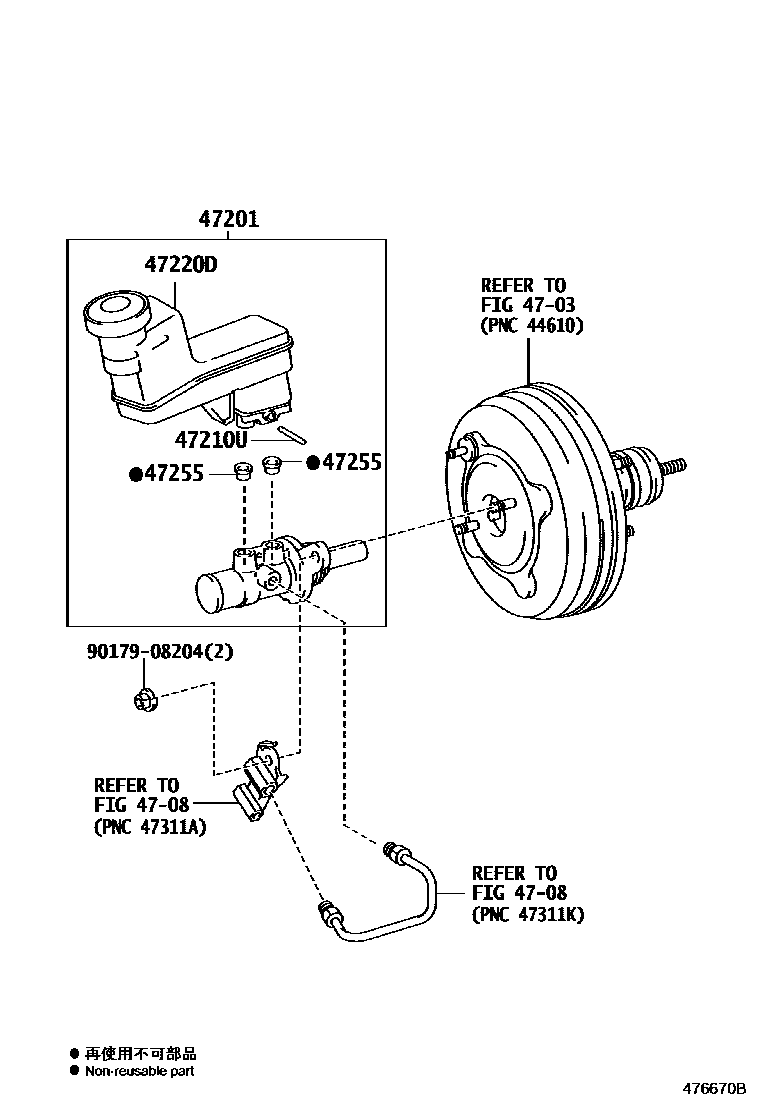 47201

47220D

REFER TO
FIG 47-03
(PNC 44610)

47210U

●47255

●47255

90179-08204(2)

REFER TO
FIG 47-08
(PNC 47311A)

REFER TO
FIG 47-08
(PNC 47311K)

● 再使用不可部品
● Non-reusable part

476670B