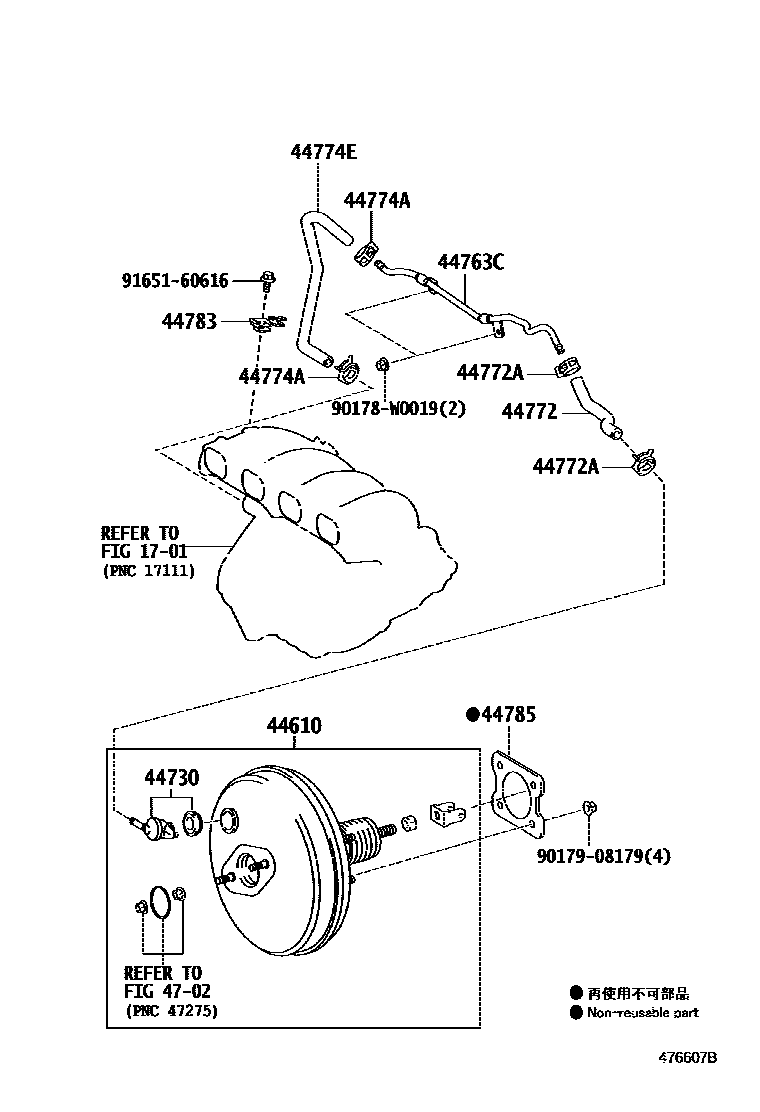 44774E

44774A

44763C

91651-60616

44783

44774A

90178-W0019(2)

44772A

44772

44772A

REFER TO
FIG 17-01
(PNC 17111)

44610

●44785

44730

90179-08179(4)

REFER TO
FIG 47-02
(PNC 47275)

● 再使用不可部品
● Non-reusable part

476607B