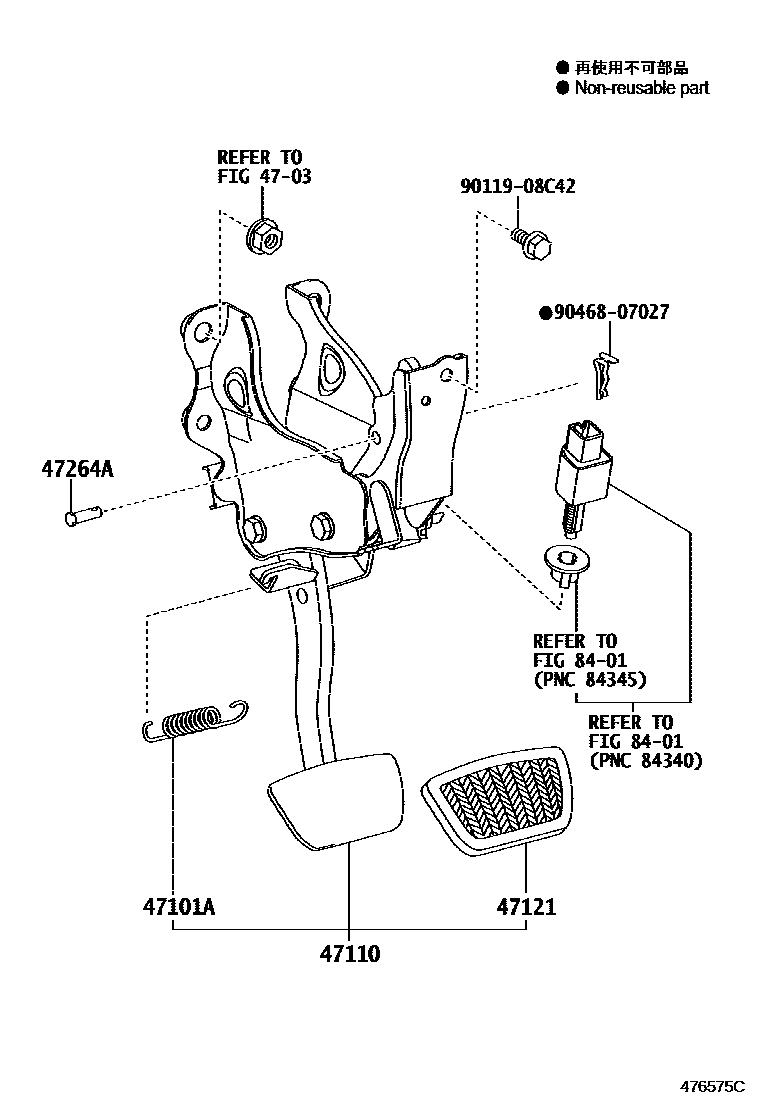 ● 再使用不可部品
● Non-reusable part

REFER TO
FIG 47-03

90119-08C42

●90468-07027

47264A

REFER TO
FIG 84-01
(PNC 84345)

REFER TO
FIG 84-01
(PNC 84340)

47101A

47121

47110

476575C