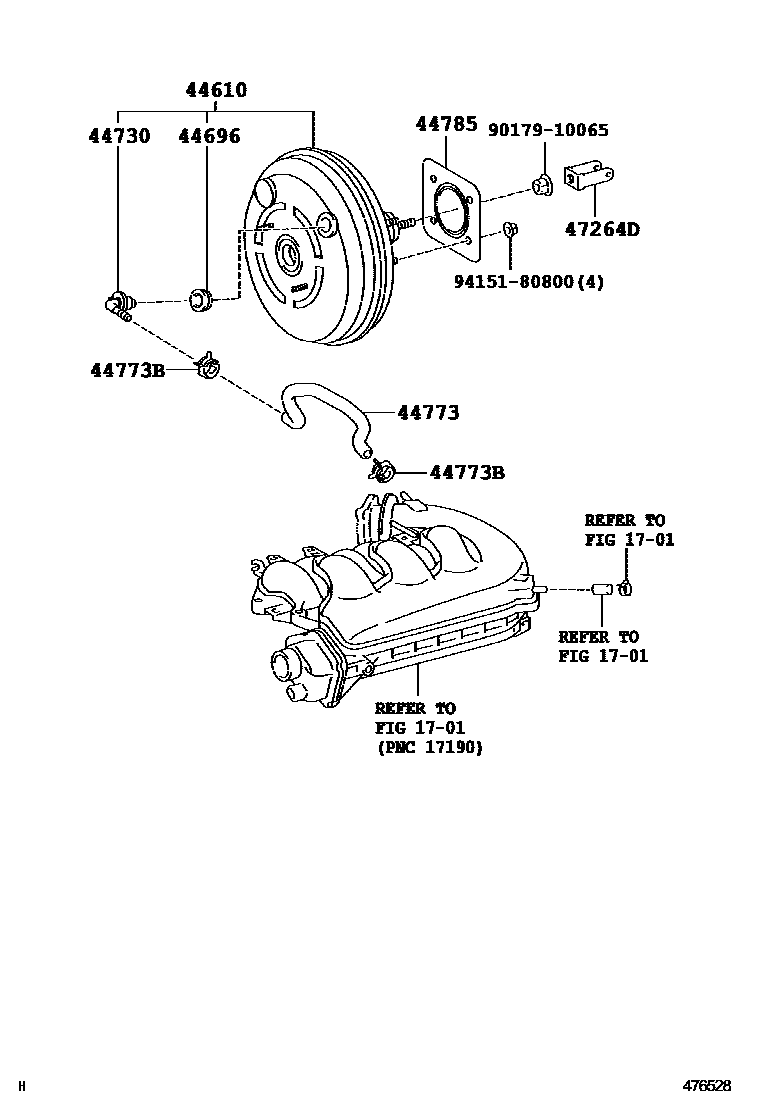 44610

44730

44696

44785

90179-10065

47264D

94151-80800(4)

44773B

44773

44773B

REFER TO
FIG 17-01

REFER TO
FIG 17-01

REFER TO
FIG 17-01
(PNC 17190)

H

476528