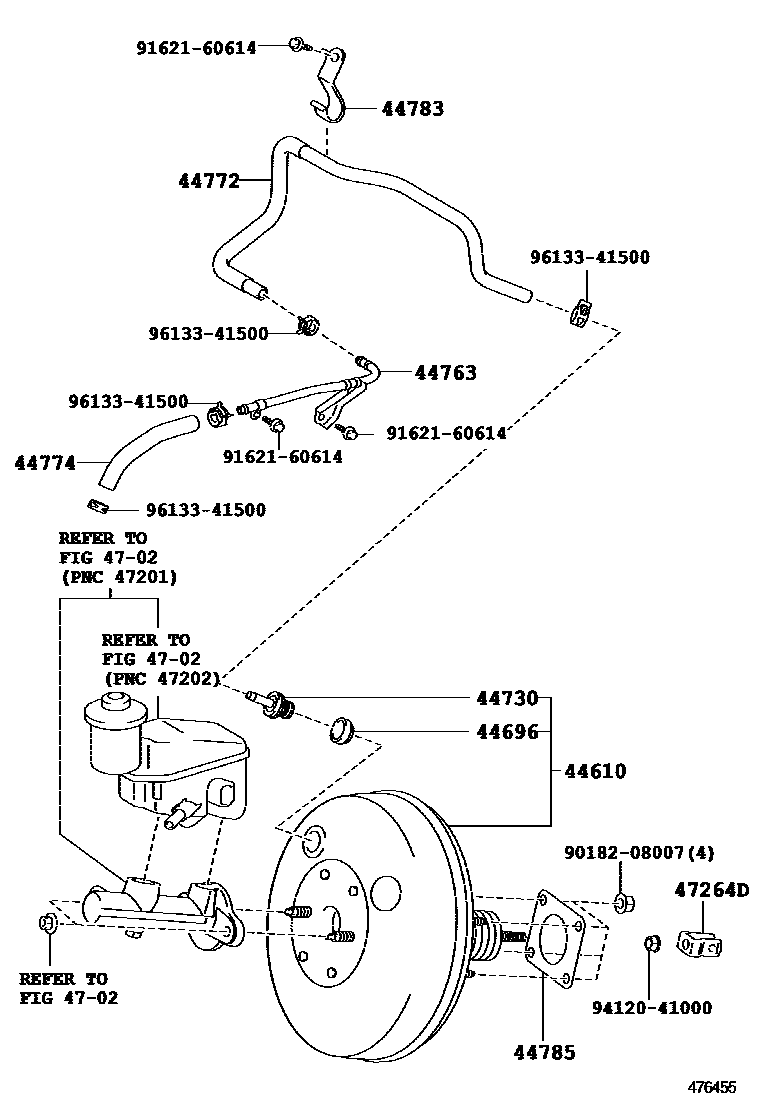 91621-60614
44783
44772
96133-41500
96133-41500
44763
96133-41500
91621-60614
91621-60614
44774
96133-41500
REFER TO
FIG 47-02
(PNC 47201)
REFER TO
FIG 47-02
(PNC 47202)
44730
44696
44610
90182-08007(4)
47264D
REFER TO
FIG 47-02
94120-41000
44785
476455