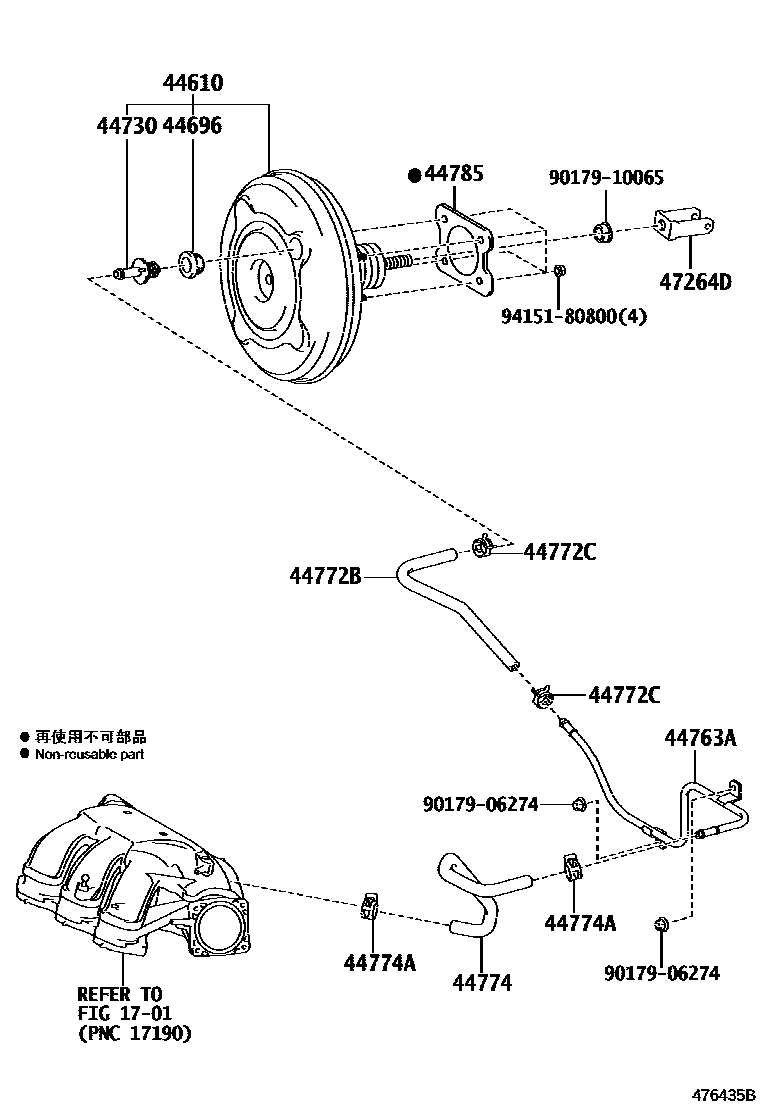 44610
44730 44696
● 44785
90179-10065
47264D
94151-80800(4)
44772C
44772B
44772C
● 再使用不可部品
● Non-reusable part
44763A
90179-06274
44774A
44774A
44774
90179-06274
REFER TO
FIG 17-01
(PNC 17190)
476435B