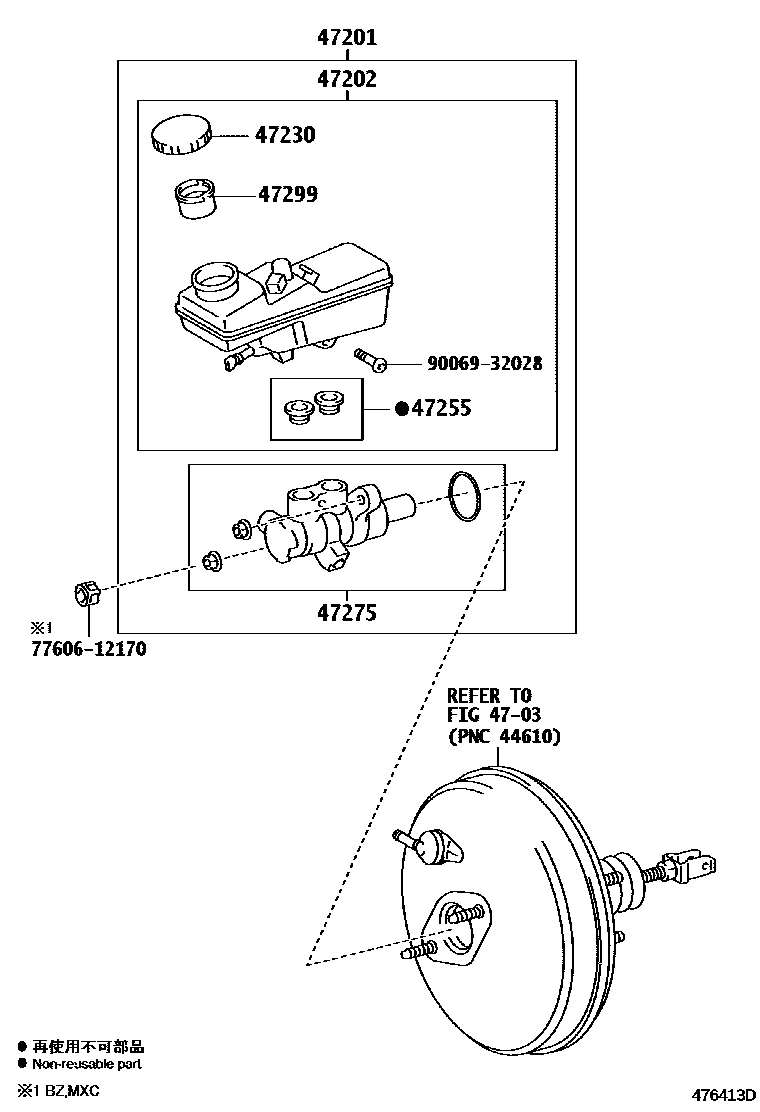 47201
47202
47230
47299
90069-32028
●47255
47275
※1
77606-12170
REFER TO
FIG 47-03
(PNC 44610)
● 再使用不可部品
● Non-reusable part
※1 BZ,MXC
476413D