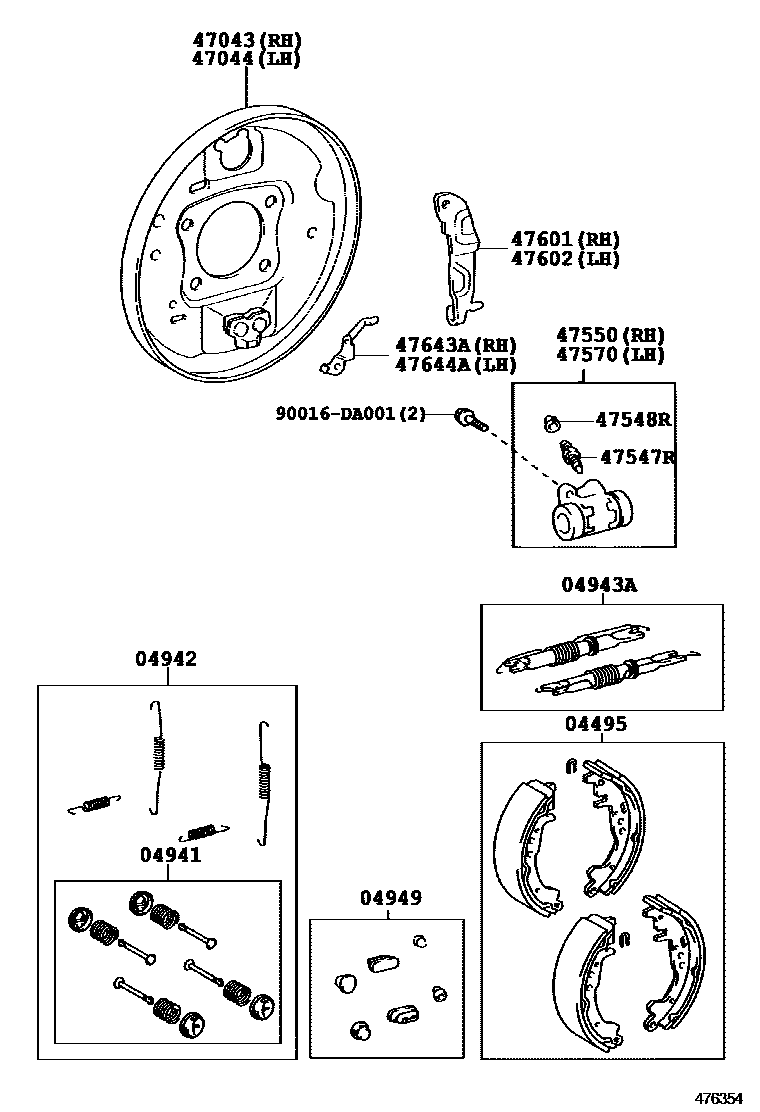 47043(RH)
47044(LH)

47601(RH)
47602(LH)

47643A(RH)
47644A(LH)

47550(RH)
47570(LH)

90016-DA001(2)

47548R

47547R

04943A

04942

04495

04941

04949

476354