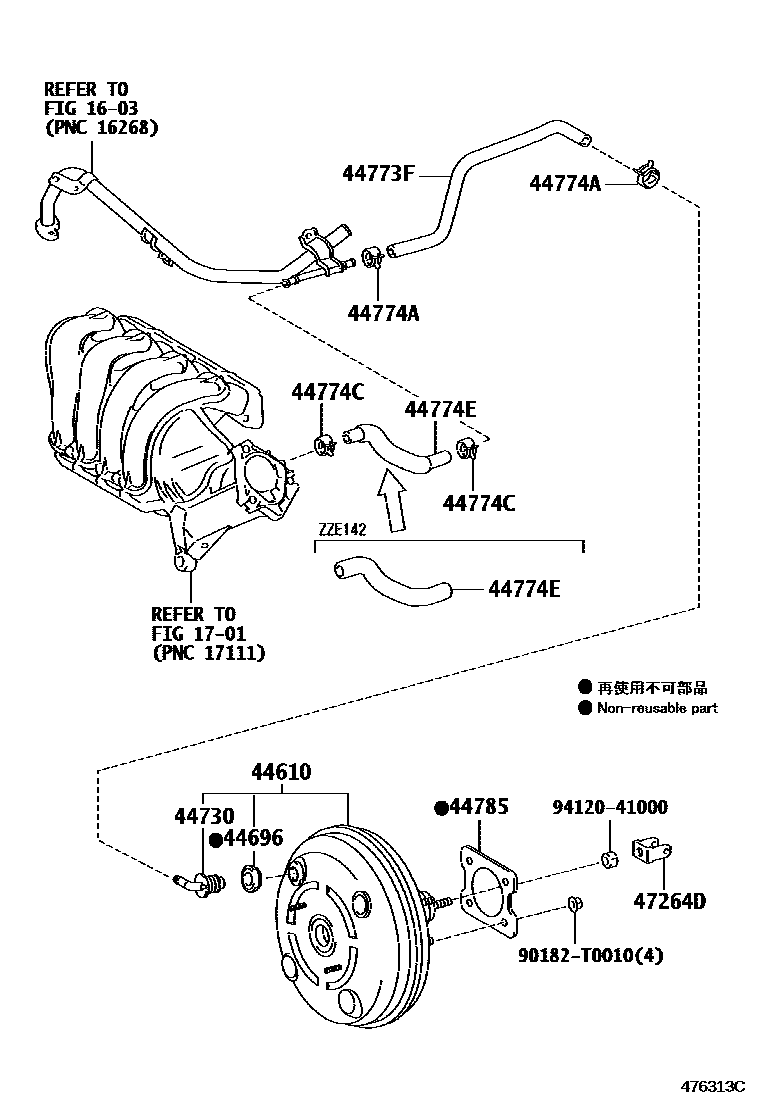 REFER TO
FIG 16-03
(PNC 16268)

44773F

44774A

44774A

44774C

44774E

44774C

ZZE142

44774E

REFER TO
FIG 17-01
(PNC 17111)

● 再使用不可部品
● Non-reusable part

44610

44730

●44696

●44785

94120-41000

47264D

90182-T0010(4)

476313C