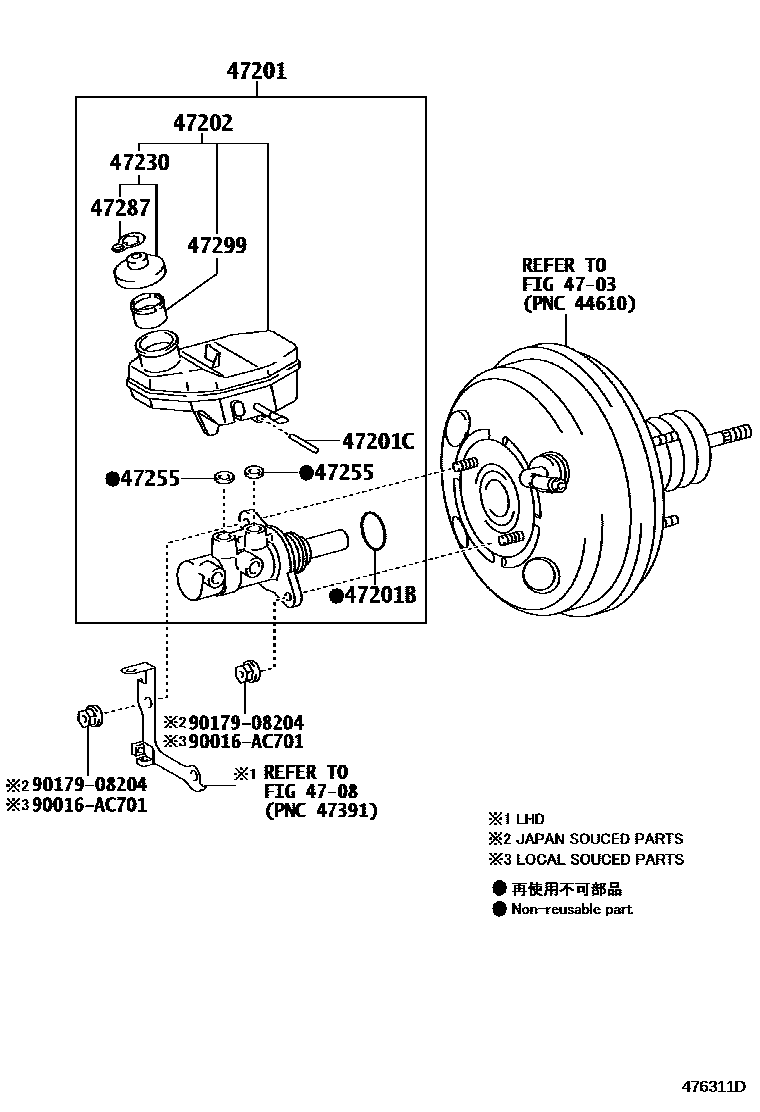 47201

47202

47230

47287

47299

REFER TO
FIG 47-03
(PNC 44610)

47201C

●47255

●47255

●47201B

※2 90179-08204
※3 90016-AC701

※2 90179-08204
※3 90016-AC701

※1 REFER TO
FIG 47-08
(PNC 47391)

※1 LHD
※2 JAPAN SOUCED PARTS
※3 LOCAL SOUCED PARTS

● 再使用不可部品
● Non-reusable part

476311D