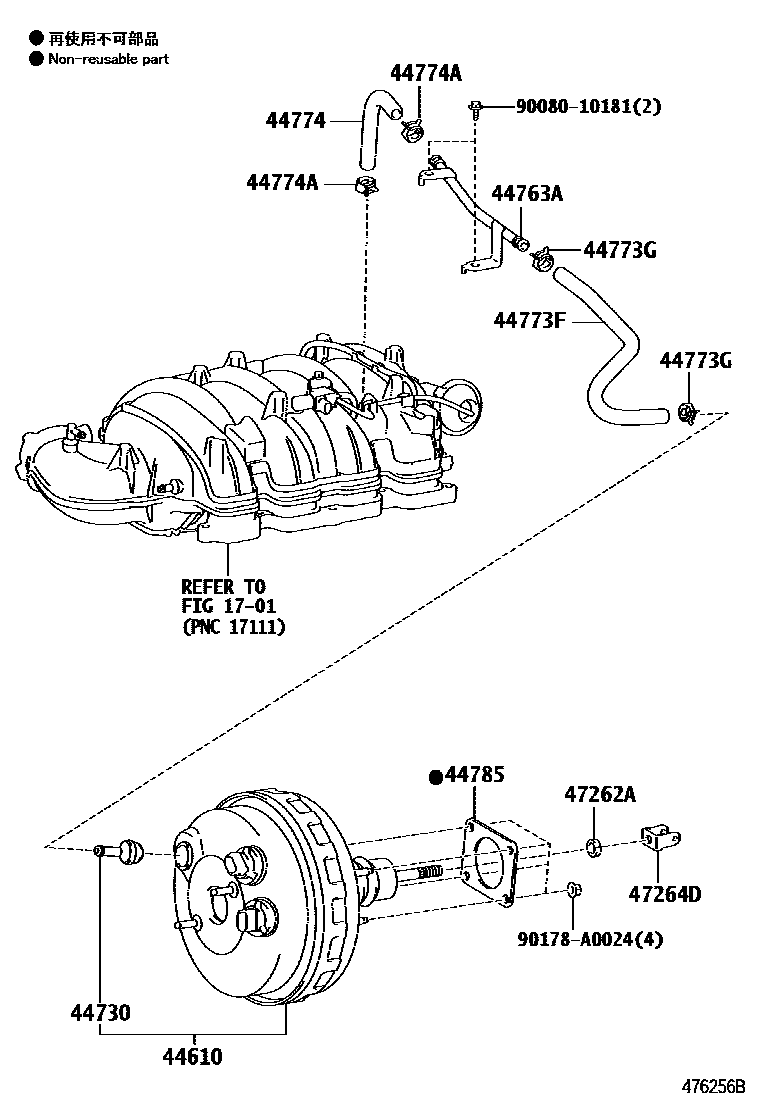 ● 再使用不可部品
● Non-reusable part

44774A
44774
90080-10181(2)
44774A
44763A
44773G
44773F
44773G

REFER TO
FIG 17-01
(PNC 17111)

●44785
47262A
47264D
90178-A0024(4)
44730
44610

476256B