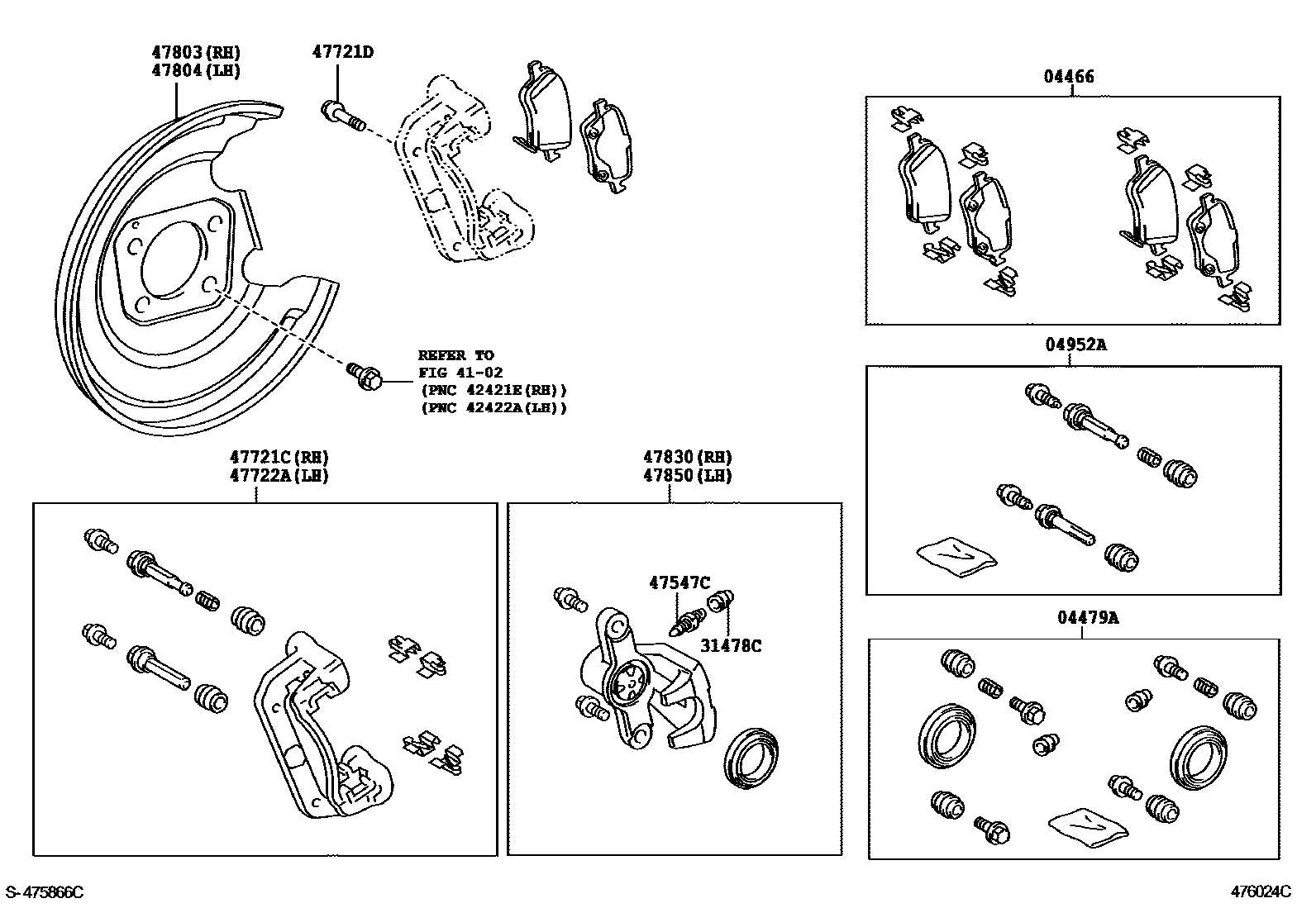 47803(RH)
47804(LH)

47721D

04466

REFER TO
FIG 41-02
(PNC 42421E(RH))
(PNC 42422A(LH))

04952A

47721C(RH)
47722A(LH)

47830(RH)
47850(LH)

47547C

31478C

04479A

S-475866C

476024C