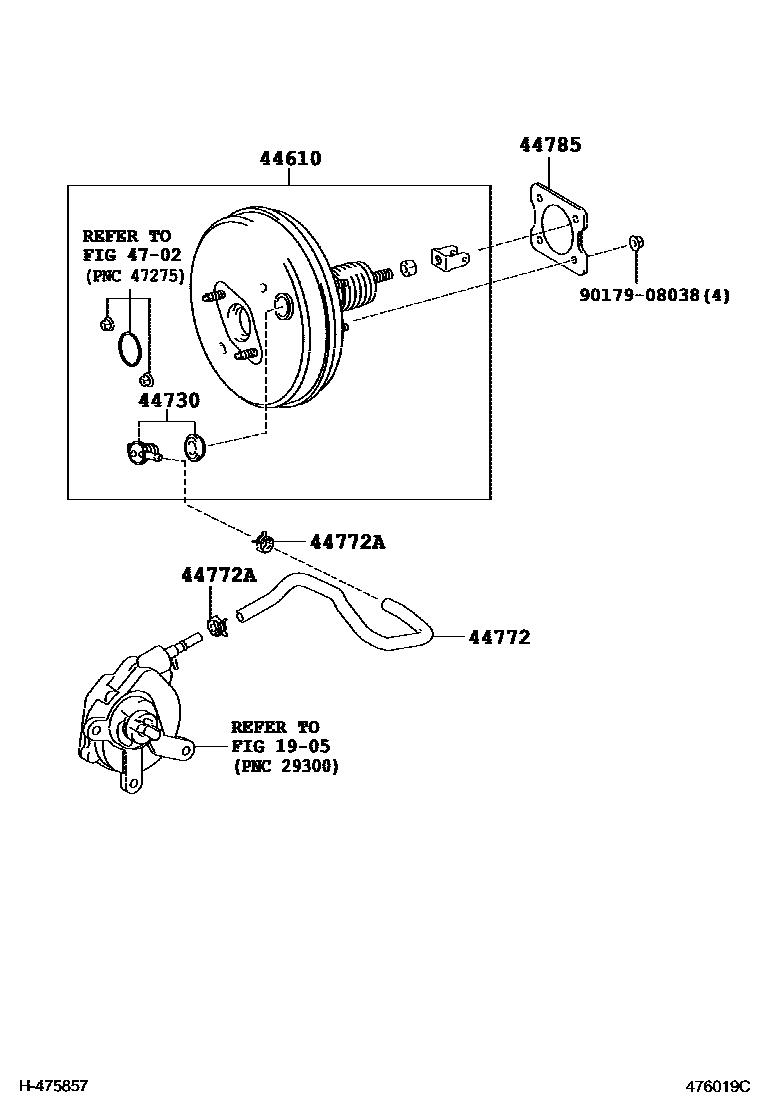 44610

44785

REFER TO
FIG 47-02
(PNC 47275)

90179-08038(4)

44730

44772A

44772A

44772

REFER TO
FIG 19-05
(PNC 29300)

H-475857

476019C