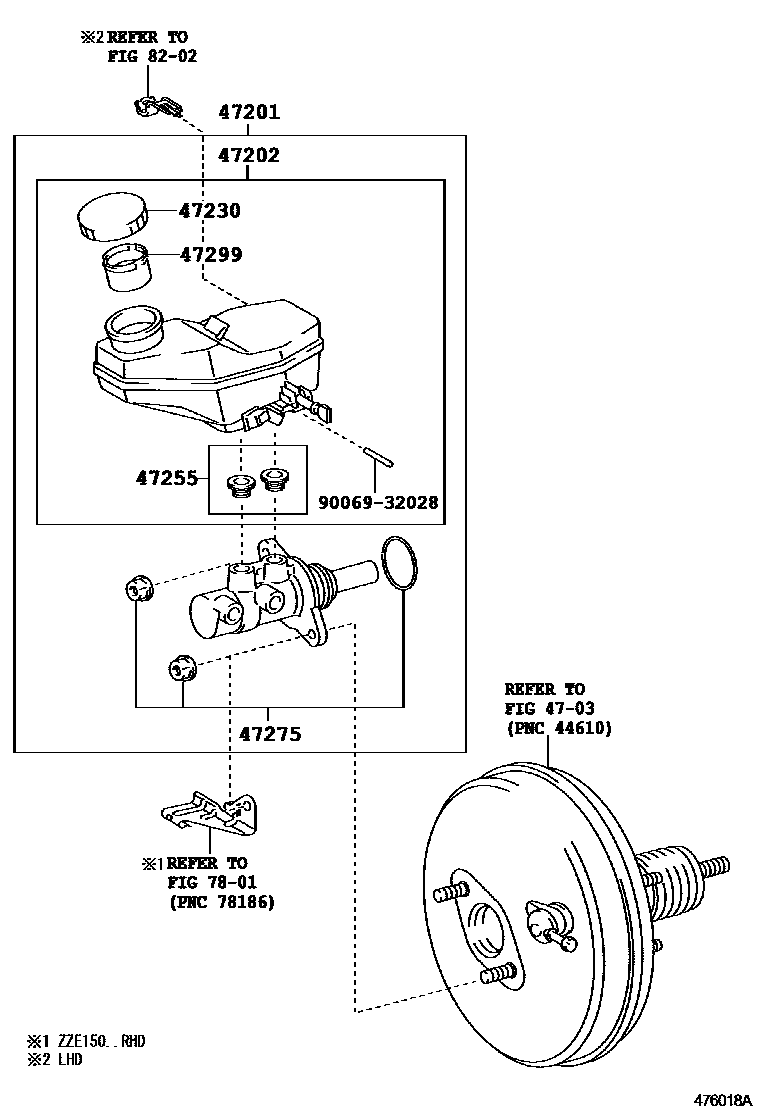 ※2 REFER TO
FIG 82-02

47201

47202

47230

47299

47255

90069-32028

47275

REFER TO
FIG 47-03
(PNC 44610)

※1 REFER TO
FIG 78-01
(PNC 78186)

※1 ZZE150..RHD
※2 LHD

476018A