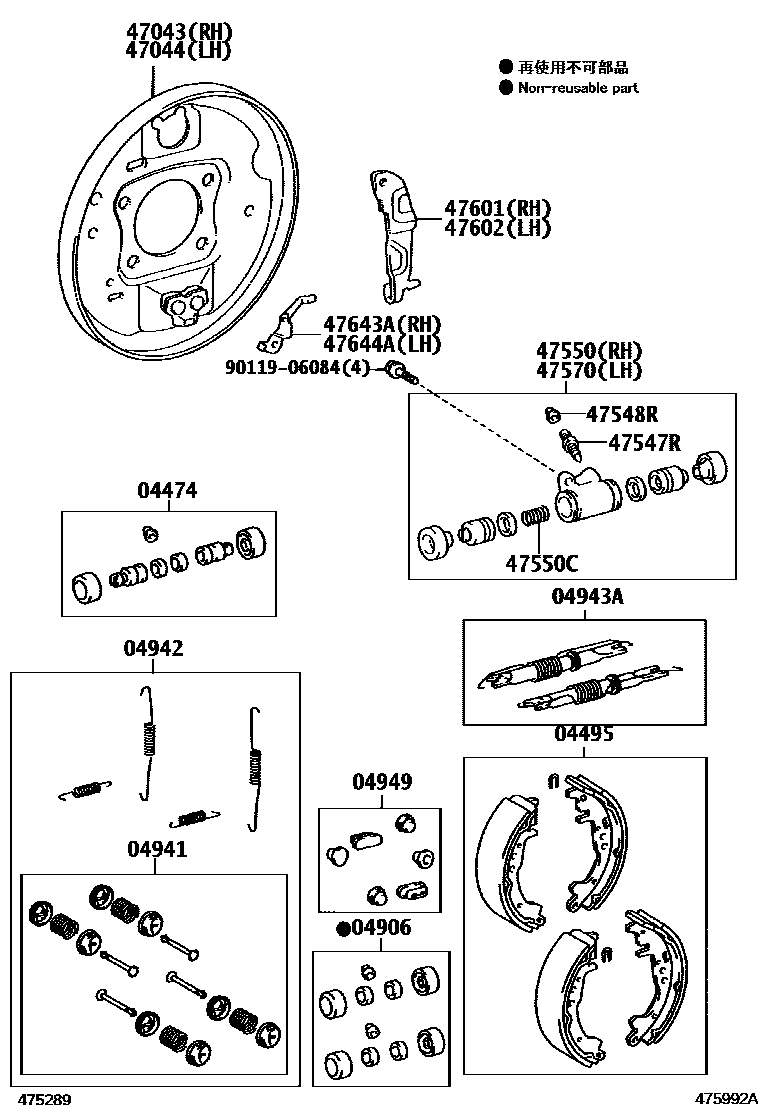 47043(RH)
47044(LH)

● 再使用不可部品
● Non-reusable part

47601(RH)
47602(LH)

47643A(RH)
47644A(LH)

90119-06084(4)

47550(RH)
47570(LH)

47548R
47547R

47550C

04474

04943A

04942

04495

04949

04941

●04906

475289

475992A