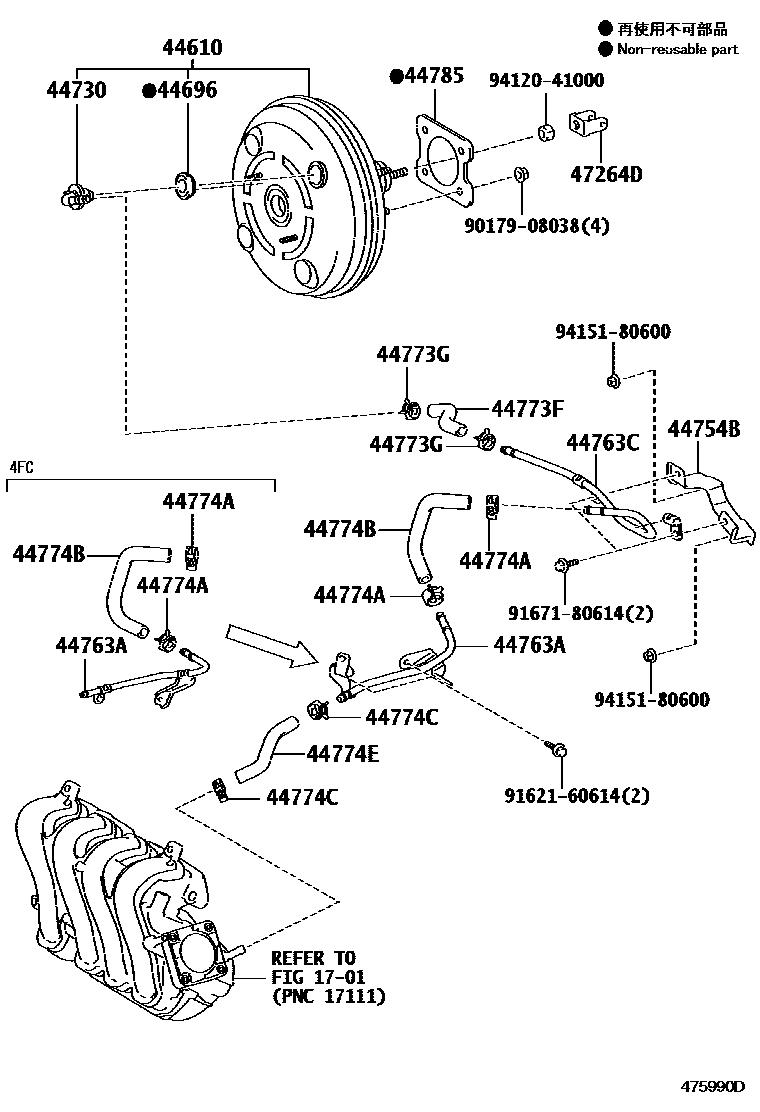 ● 再使用不可部品
● Non-reusable part

44610
44730
●44696
●44785
94120-41000
47264D
90179-08038(4)

94151-80600
44773G
44773F
44773G
44763C
44754B

4FC
44774A
44774B
44774A
44763A

44774B
44774A
44774A
91671-80614(2)
44763A
94151-80600
44774C
44774E
44774C
91621-60614(2)

REFER TO
FIG 17-01
(PNC 17111)

475990D