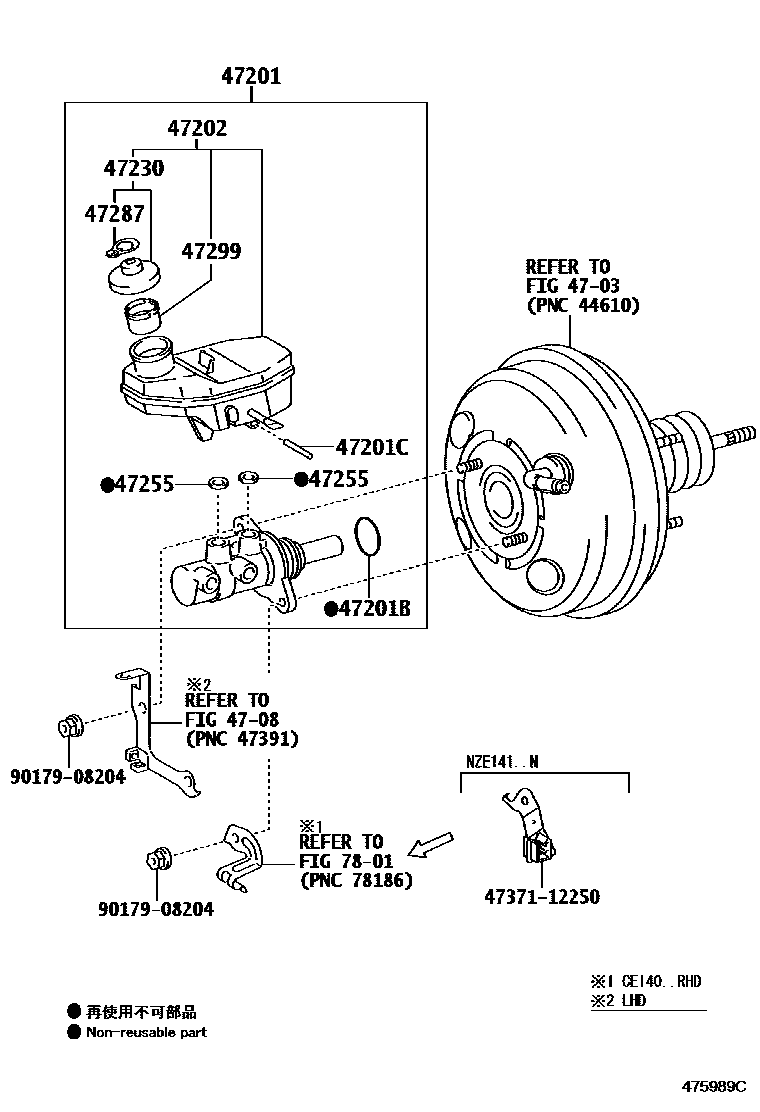 47201

47202

47230

47287

47299

REFER TO
FIG 47-03
(PNC 44610)

47201C

●47255

●47255

●47201B

※2
REFER TO
FIG 47-08
(PNC 47391)

90179-08204

NZE141..N

※1
REFER TO
FIG 78-01
(PNC 78186)

90179-08204

47371-12250

※1 CE140..RHD
※2 LHD

● 再使用不可部品
● Non-reusable part

475989C