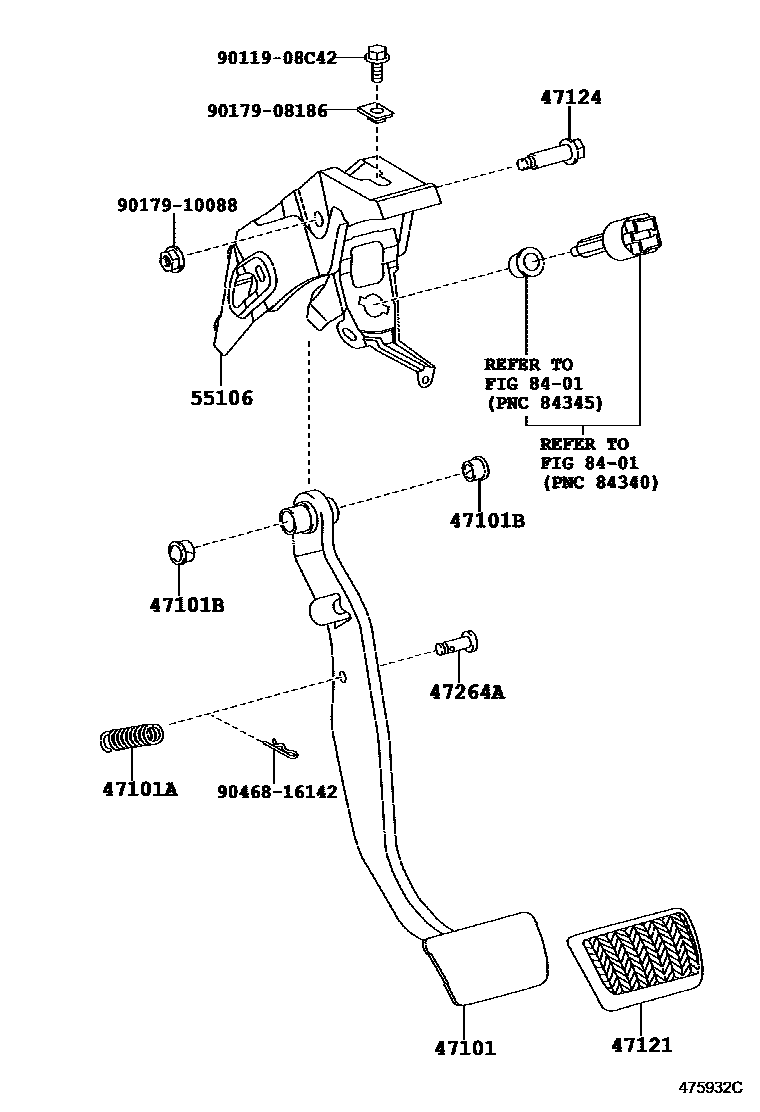 90119-08C42
90179-08186
47124
90179-10088
55106
REFER TO
FIG 84-01
(PNC 84345)
REFER TO
FIG 84-01
(PNC 84340)
47101B
47101B
47264A
47101A
90468-16142
47101
47121
475932C