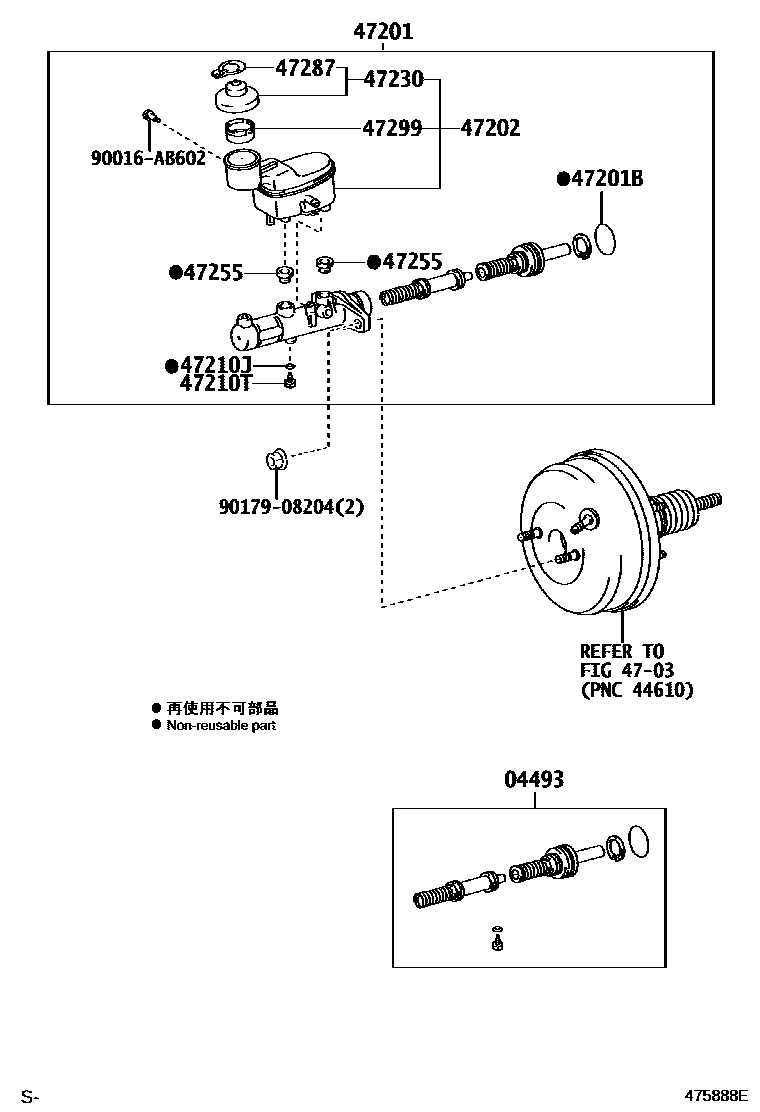 47201

47287
47230
47299
47202
90016-AB602
●47201B
●47255
●47255
●47210J
47210T
90179-08204(2)

REFER TO
FIG 47-03
(PNC 44610)

● 再使用不可部品
● Non-reusable part

04493

S-
475888E