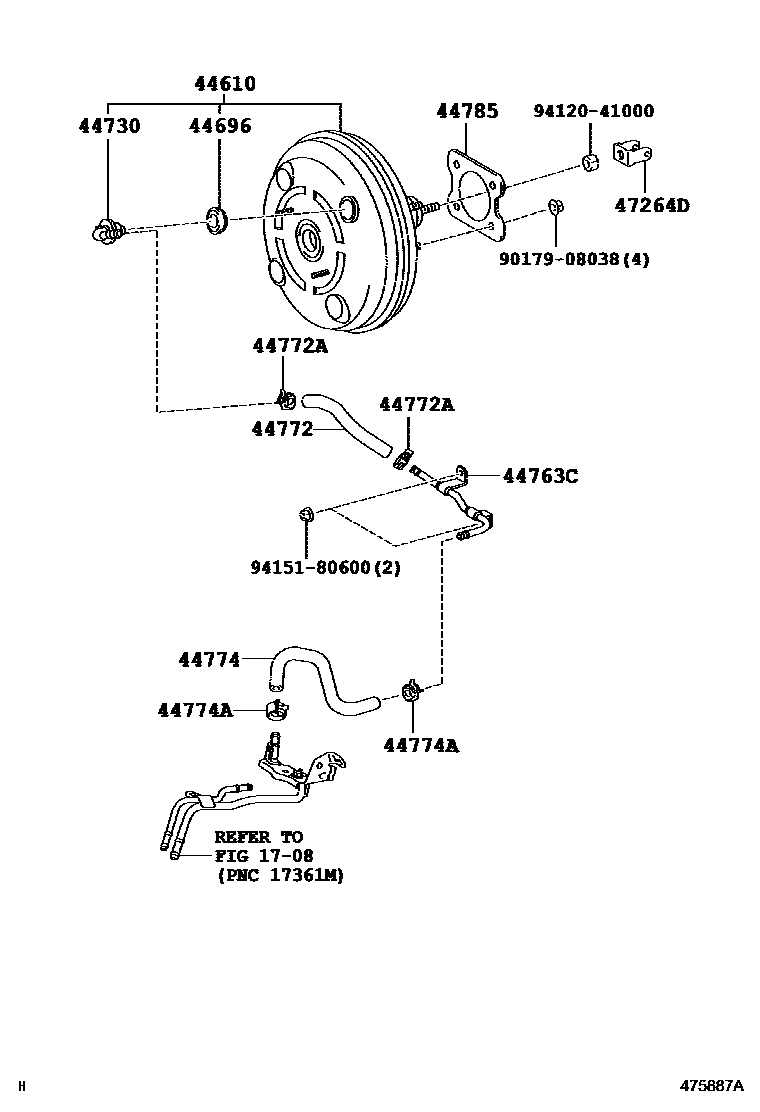 44610

44730

44696

44785

94120-41000

47264D

90179-08038(4)

44772A

44772A

44772

44763C

94151-80600(2)

44774

44774A

44774A

REFER TO
FIG 17-08
(PNC 17361M)

H

475887A