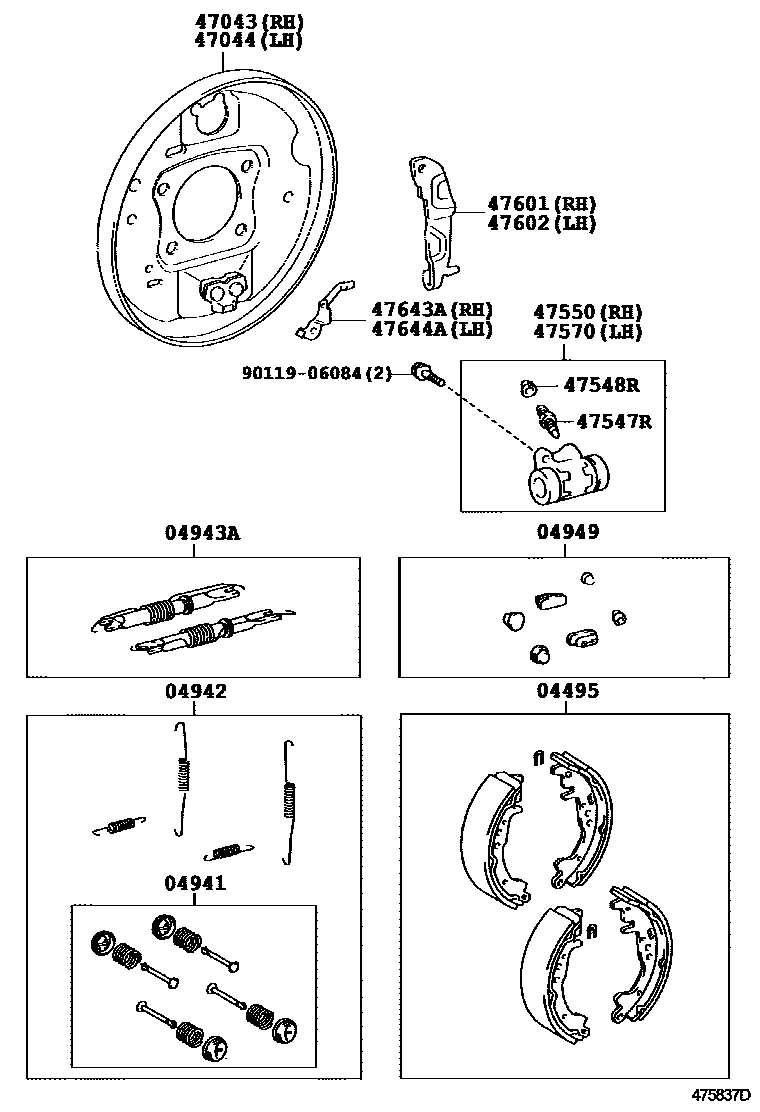 47043 (RH)
47044 (LH)

47601 (RH)
47602 (LH)

47643A (RH)
47644A (LH)

47550 (RH)
47570 (LH)

90119-06084 (2)

47548R

47547R

04943A

04949

04942

04495

04941

475837D