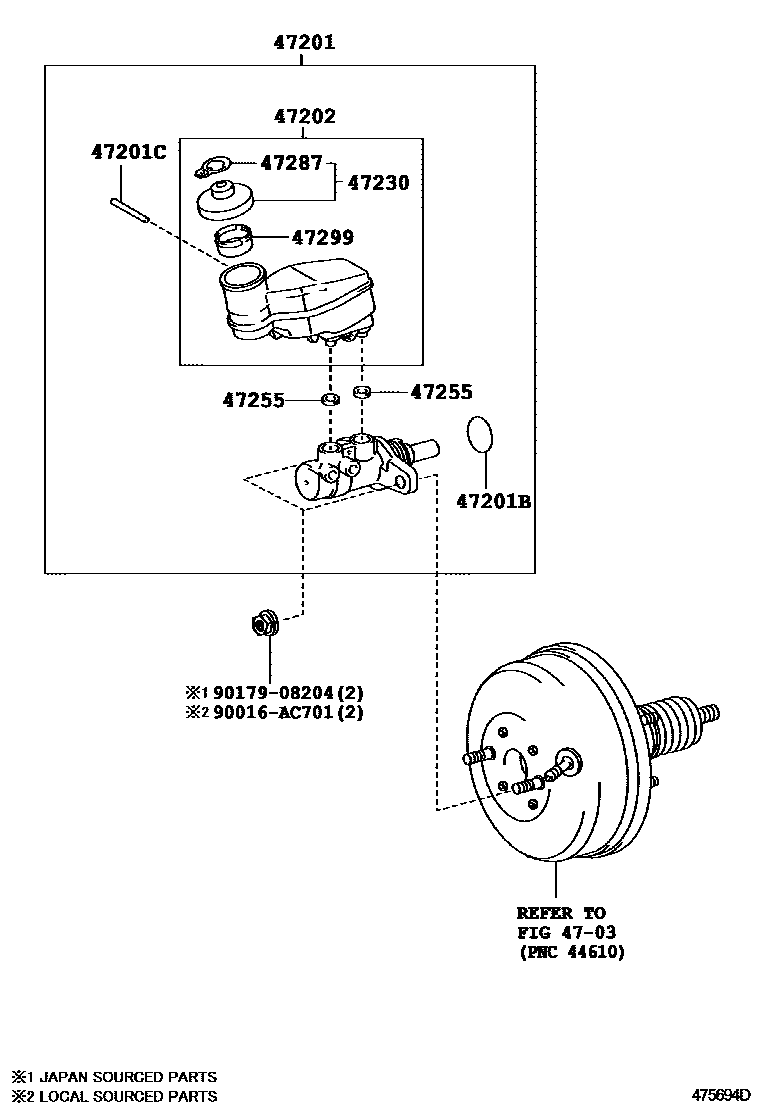 47201

47202

47201C

47287

47230

47299

47255

47255

47201B

※1 90179-08204(2)
※2 90016-AC701(2)

REFER TO
FIG 47-03
(PNC 44610)

※1 JAPAN SOURCED PARTS
※2 LOCAL SOURCED PARTS

475694D