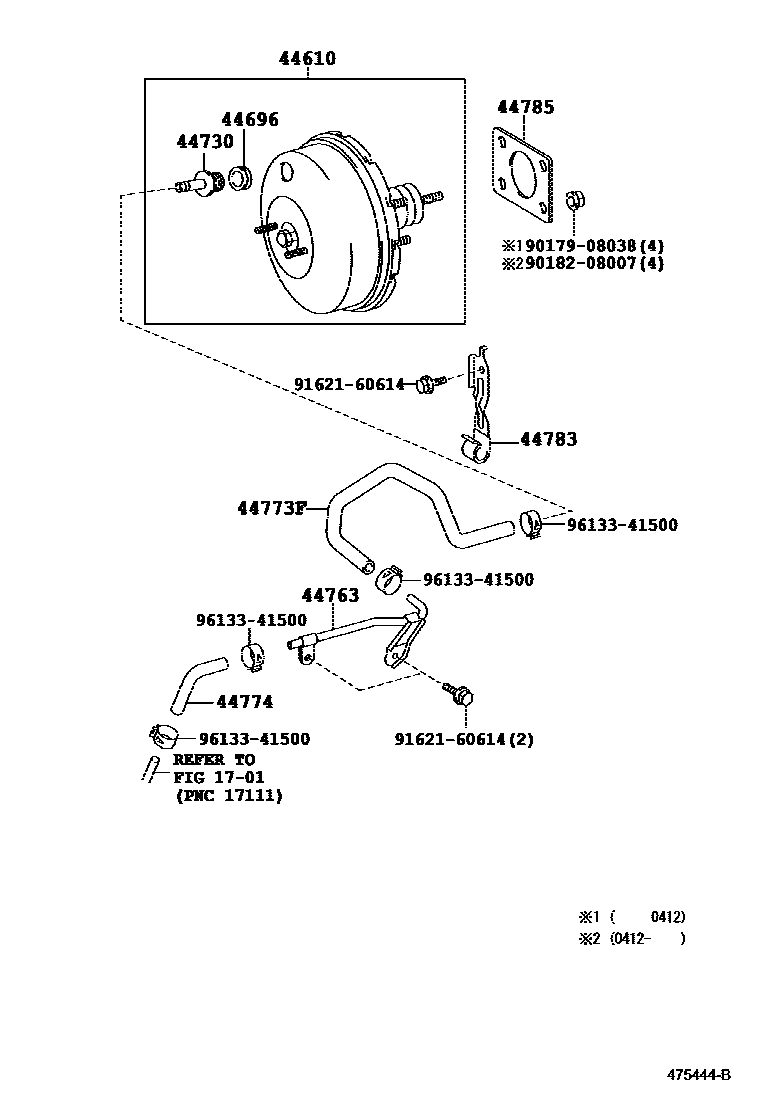 44610

44696

44730

44785

※190179-08038(4)
※290182-08007(4)

91621-60614

44783

44773F

96133-41500

96133-41500

44763

96133-41500

44774

96133-41500

91621-60614(2)

REFER TO
FIG 17-01
(PNC 17111)

※1 ( 0412)
※2 (0412- )

475444-B