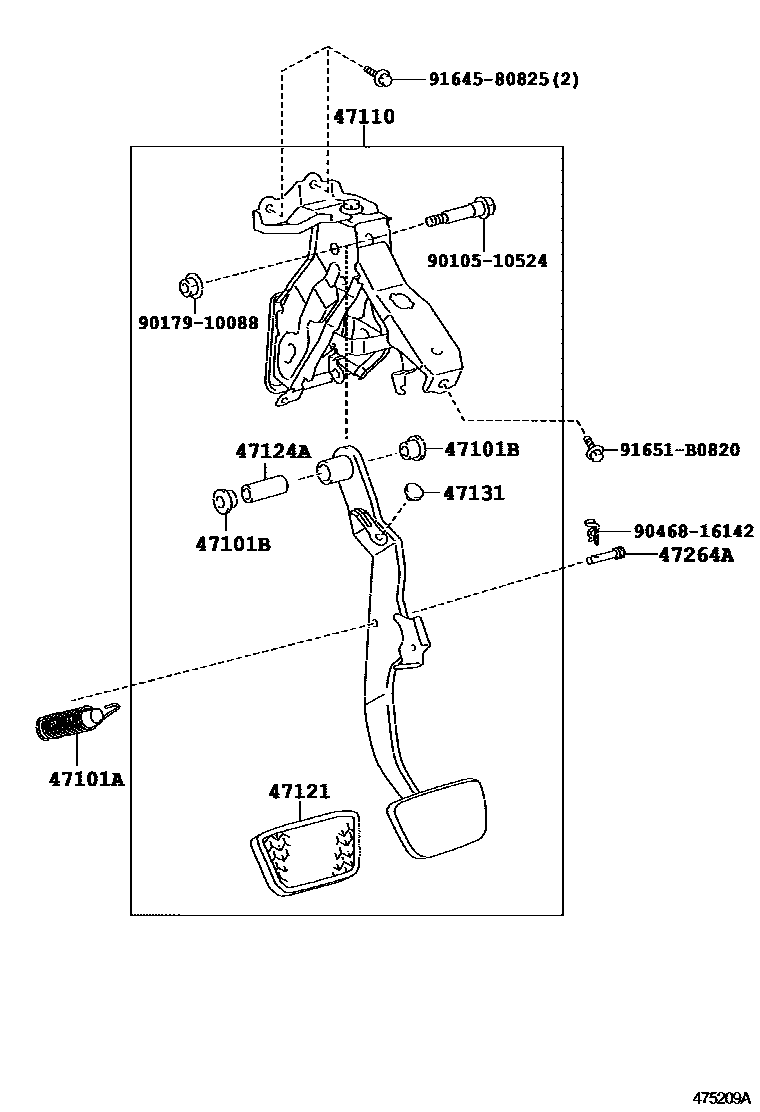 91645-80825(2)

47110

90105-10524

90179-10088

91651-B0820

47124A

47101B

47131

47101B

90468-16142

47264A

47101A

47121

475209A