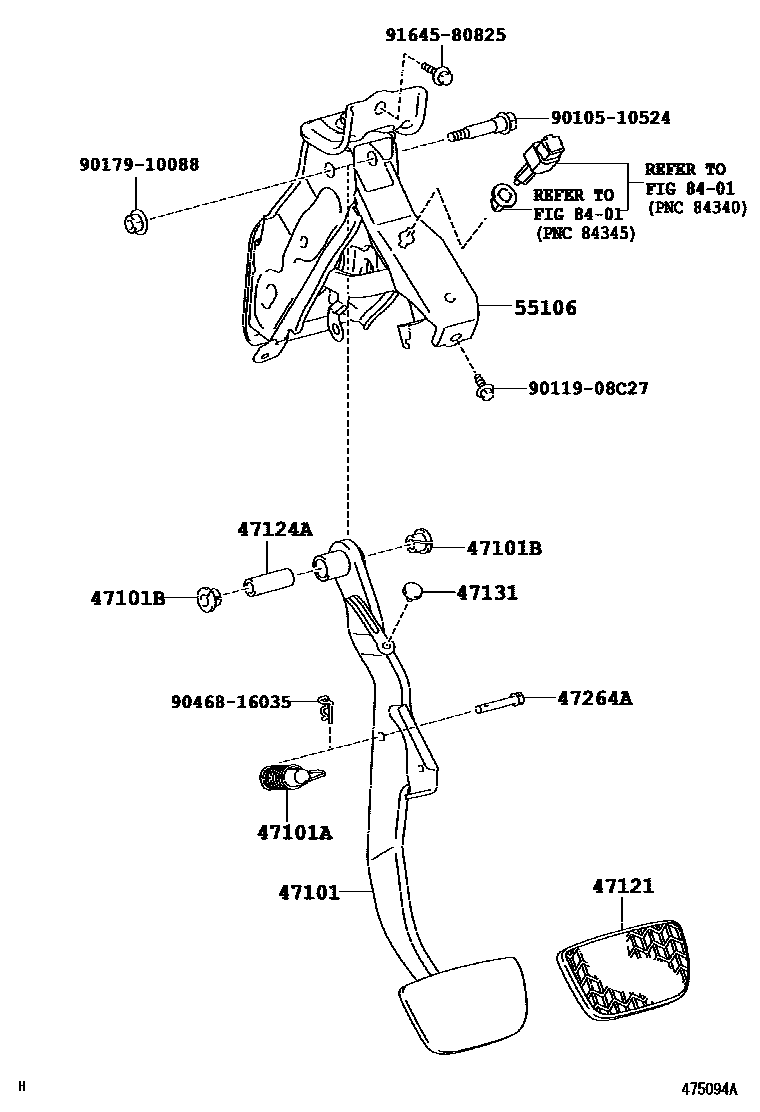 91645-80825

90105-10524

90179-10088

REFER TO
FIG 84-01
(PNC 84340)

REFER TO
FIG 84-01
(PNC 84345)

55106

90119-08C27

47124A

47101B

47101B

47131

90468-16035

47264A

47101A

47101

47121

H

475094A