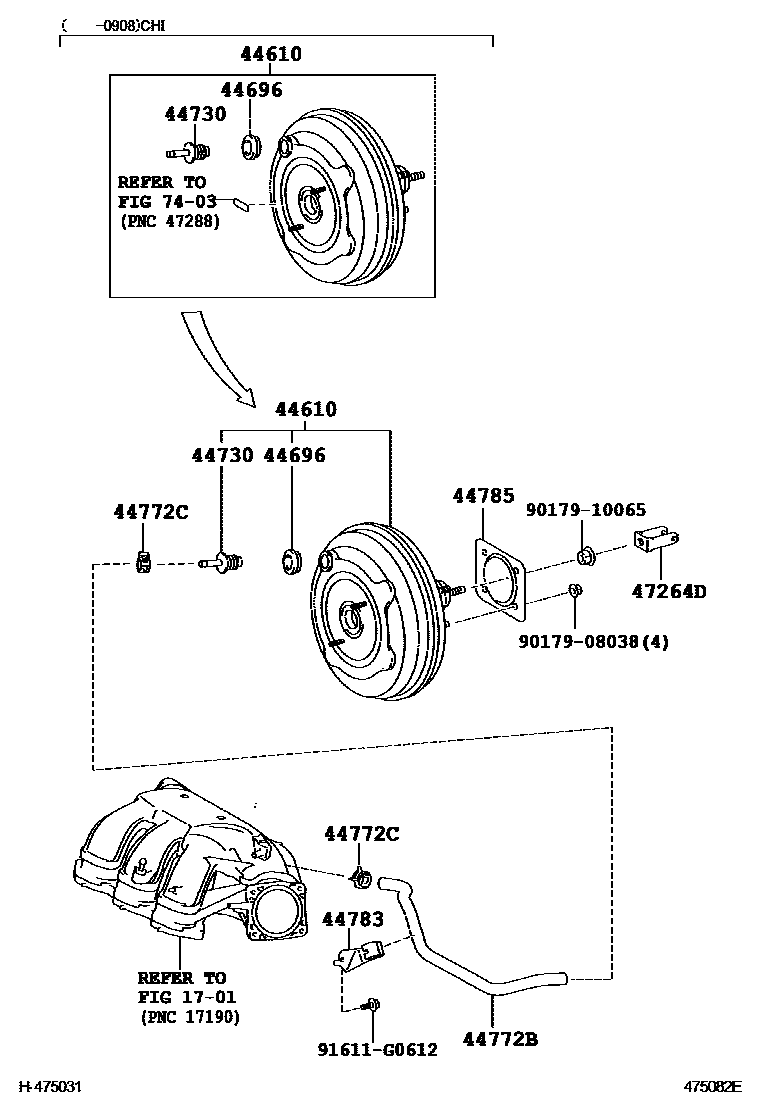 ( -0908)CHI

44610

44696

44730

REFER TO FIG 74-03 (PNC 47288)

44610

44730 44696

44772C

44785

90179-10065

47264D

90179-08038(4)

44772C

44783

REFER TO FIG 17-01 (PNC 17190)

91611-G0612

44772B

H-475031

475082E