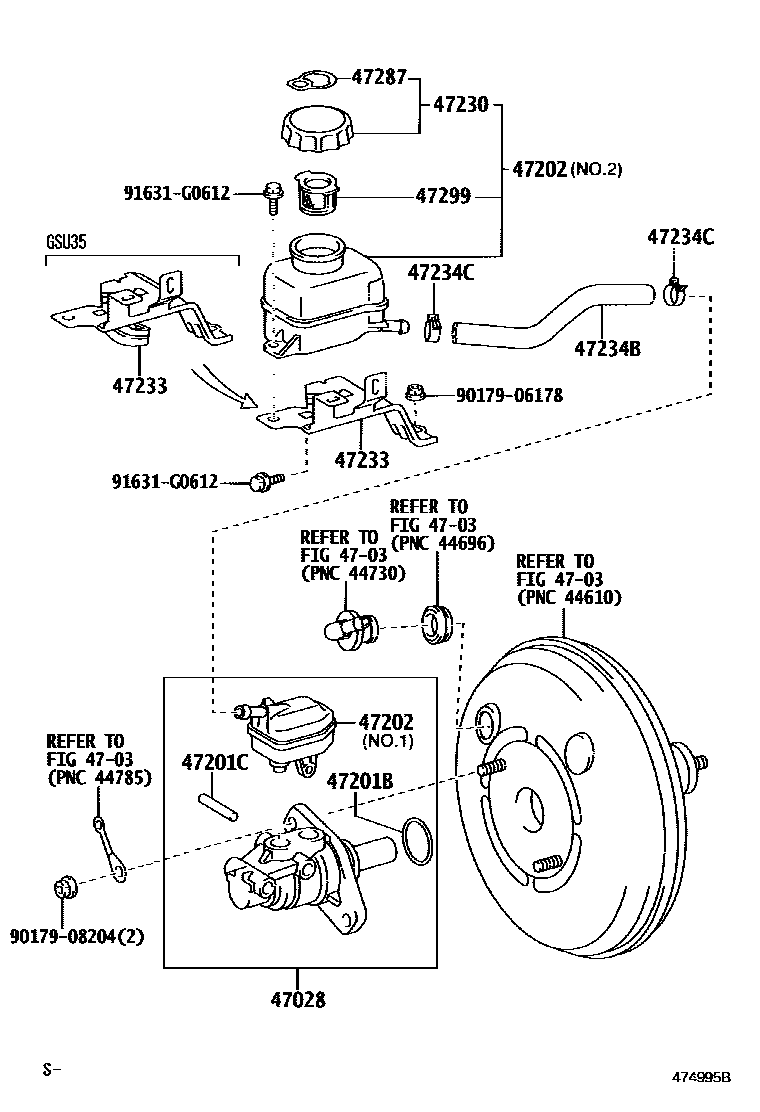 47287
47230
47202 (NO.2)
91631-G0612
47299
GSU35
47234C
47234C
47234B
47233
90179-06178
47233
91631-G0612
REFER TO
FIG 47-03
(PNC 44696)
REFER TO
FIG 47-03
(PNC 44730)
REFER TO
FIG 47-03
(PNC 44610)
47202
(NO.1)
REFER TO
FIG 47-03
(PNC 44785)
47201C
47201B
90179-08204(2)
47028
S-
474995B