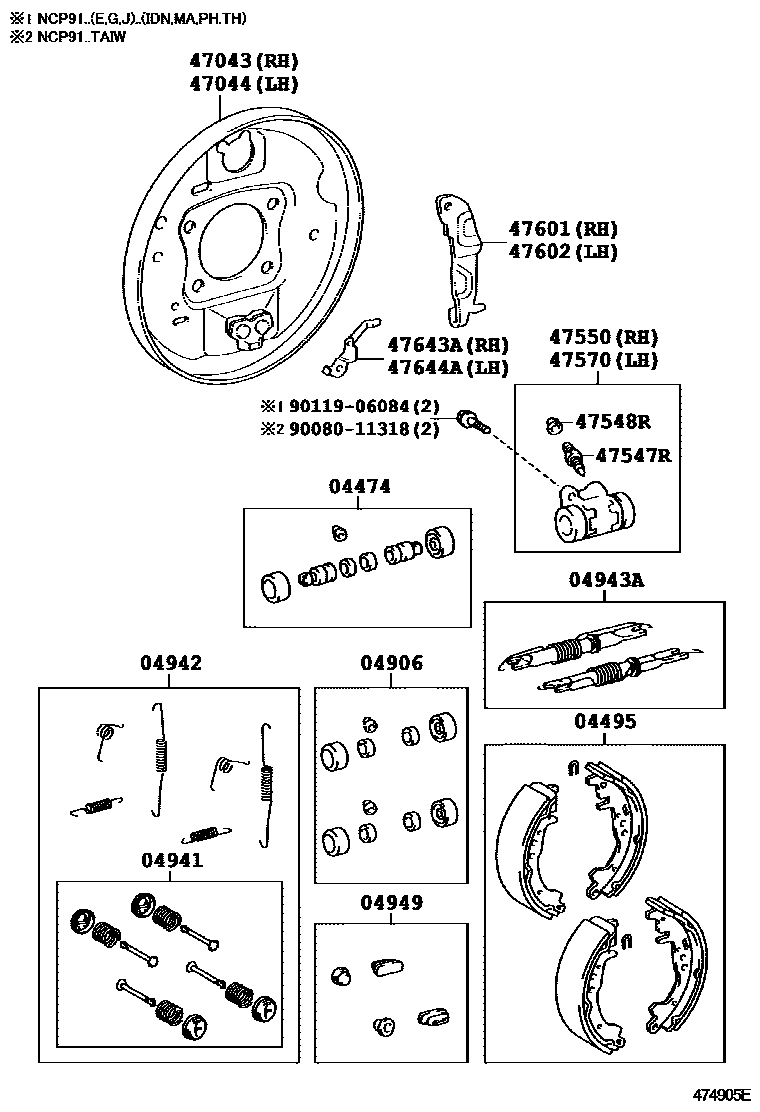 ※1 NCP91..(E,G,J)..(IDN,MA,PH,TH)
※2 NCP91..TAIW

47043 (RH)
47044 (LH)

47601 (RH)
47602 (LH)

47643A (RH)
47644A (LH)

47550 (RH)
47570 (LH)

※1 90119-06084 (2)
※2 90080-11318 (2)

47548R
47547R

04474

04943A

04942

04906

04495

04941

04949

474905E