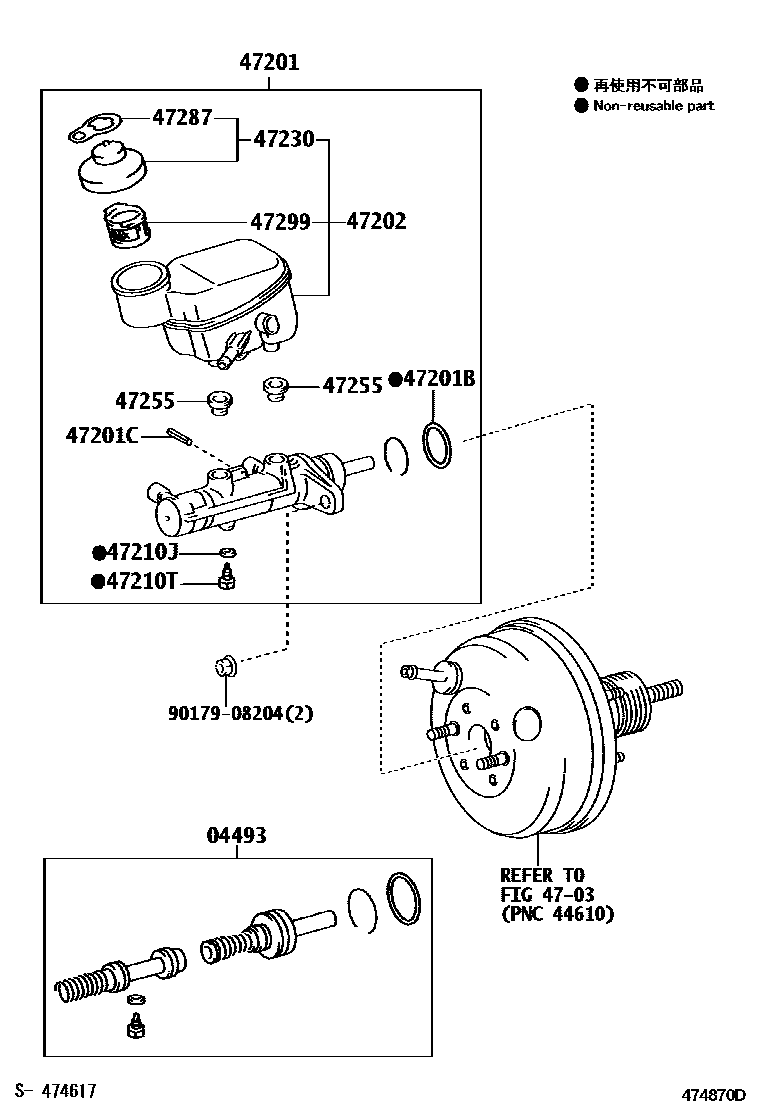 47201

● 再使用不可部品
● Non-reusable part

47287
47230
47299
47202
47255
47255
●47201B
47201C
●47210J
●47210T
90179-08204(2)

04493

REFER TO
FIG 47-03
(PNC 44610)

S- 474617
474870D