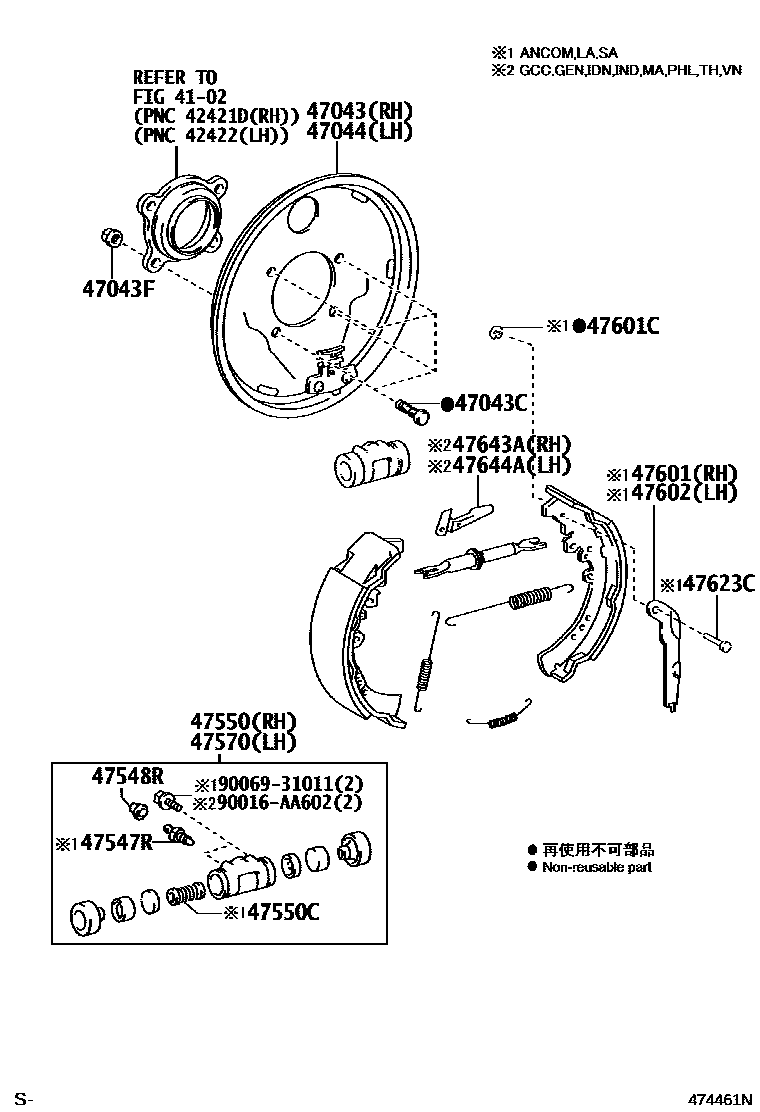 ※1 ANCOM,LA,SA
※2 GCC,GEN,IDN,IND,MA,PHL,TH,VN

REFER TO
FIG 41-02
(PNC 42421D(RH))
(PNC 42422(LH))

47043(RH)
47044(LH)

47043F

※1●47601C

●47043C

※247643A(RH)
※247644A(LH)

※147601(RH)
※147602(LH)

※147623C

47550(RH)
47570(LH)

47548R
※190069-31011(2)
※290016-AA602(2)

※147547R

※147550C

● 再使用不可部品
● Non-reusable part

S-

474461N