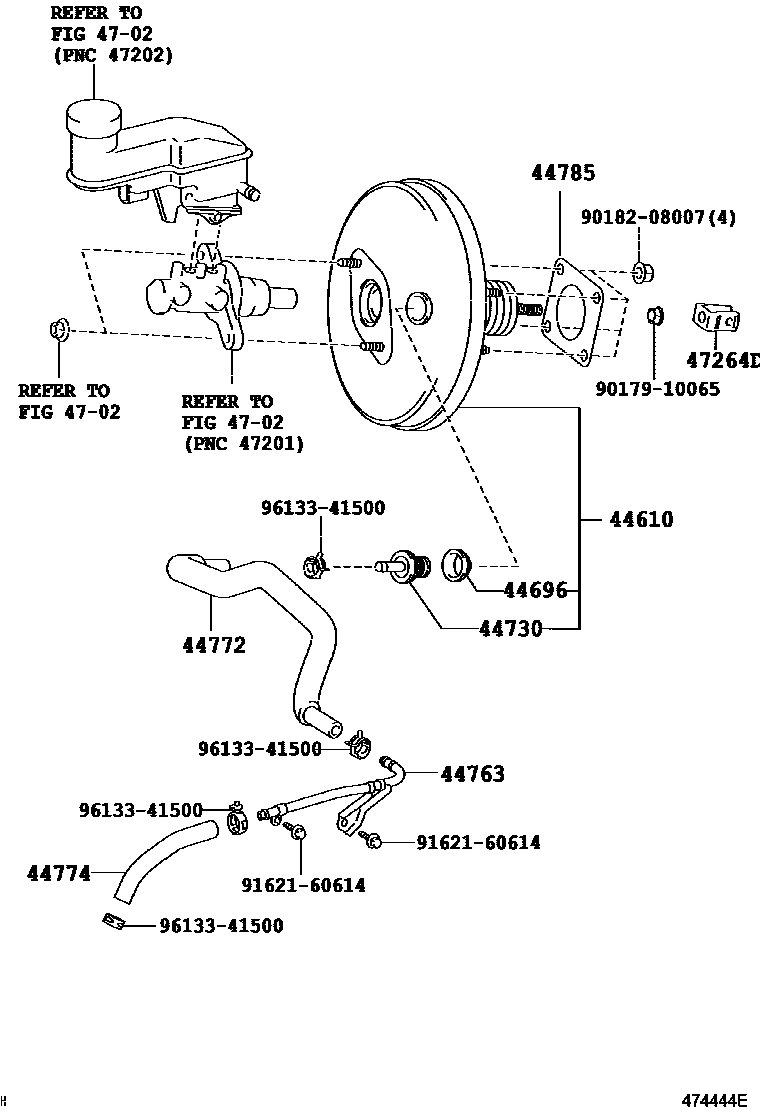 REFER TO
FIG 47-02
(PNC 47202)

44785

90182-08007(4)

47264D

90179-10065

REFER TO
FIG 47-02

REFER TO
FIG 47-02
(PNC 47201)

96133-41500

44610

44696

44730

44772

96133-41500

44763

96133-41500

91621-60614

44774

91621-60614

96133-41500

474444E