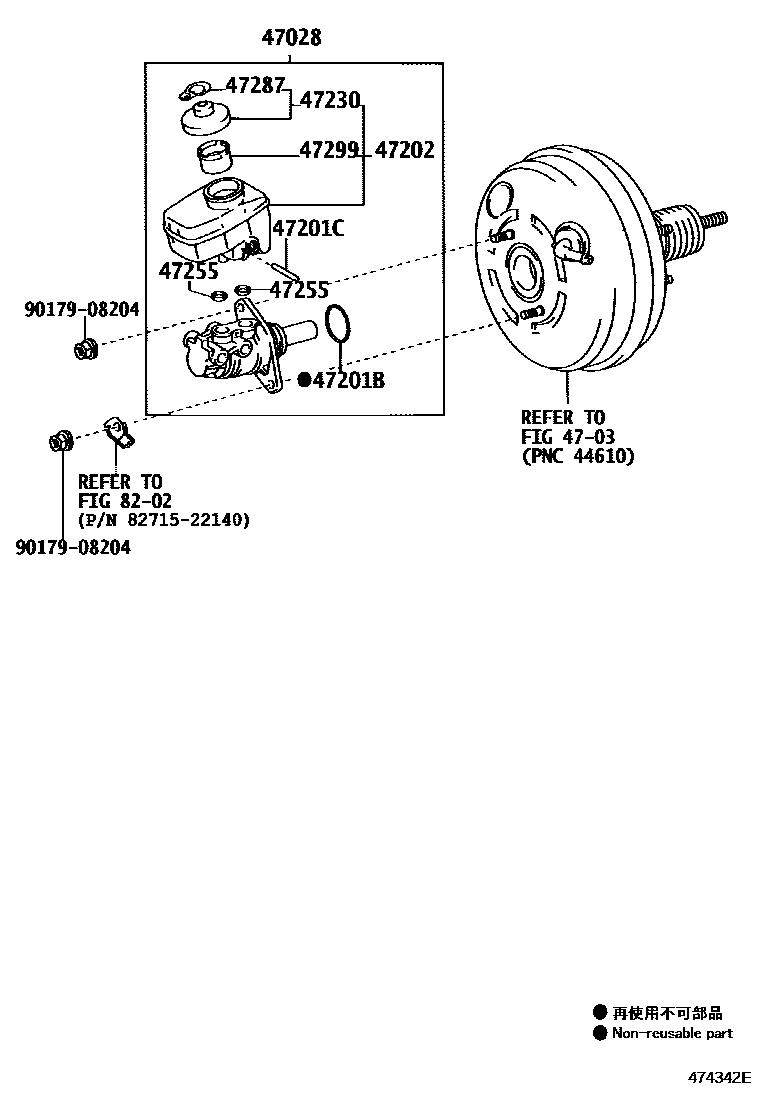 47028

47287
47230
47299
47202
47201C
47255
47255
90179-08204
●47201B

REFER TO
FIG 47-03
(PNC 44610)

REFER TO
FIG 82-02
(P/N 82715-22140)
90179-08204

● 再使用不可部品
● Non-reusable part

474342E