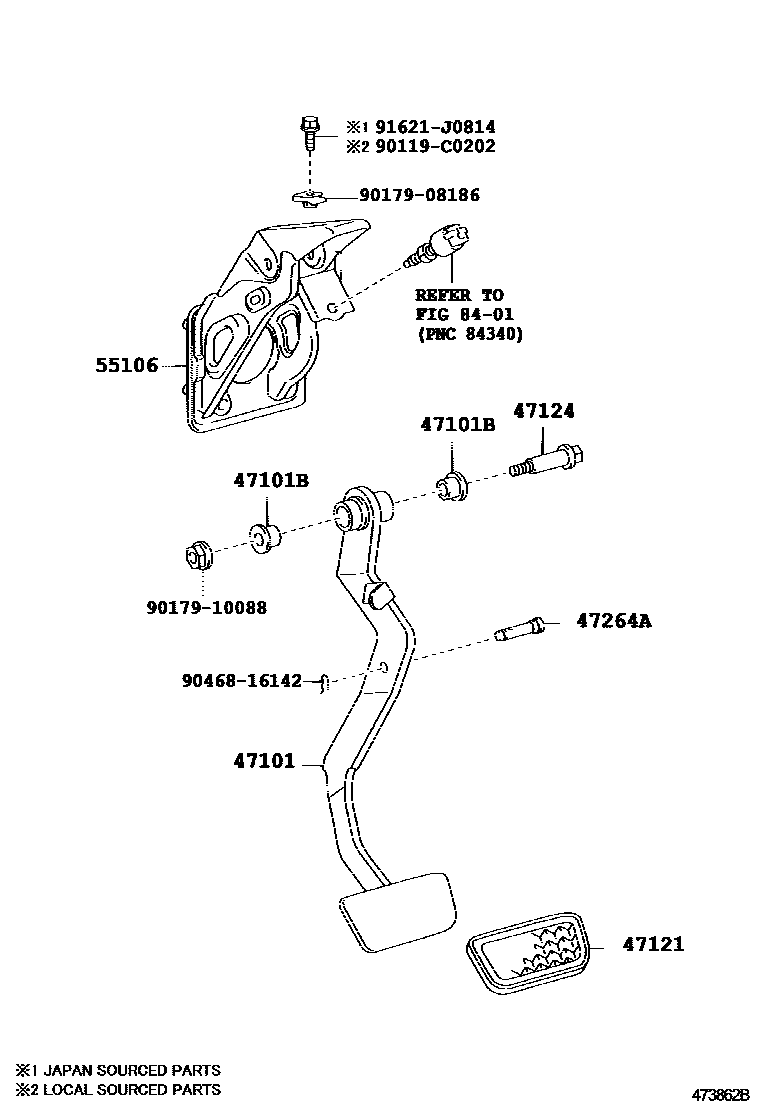 ※1 91621-J0814
※2 90119-C0202

90179-08186

REFER TO
FIG 84-01
(PNC 84340)

55106

47101B

47124

47101B

90179-10088

47264A

90468-16142

47101

47121

※1 JAPAN SOURCED PARTS
※2 LOCAL SOURCED PARTS

473862B