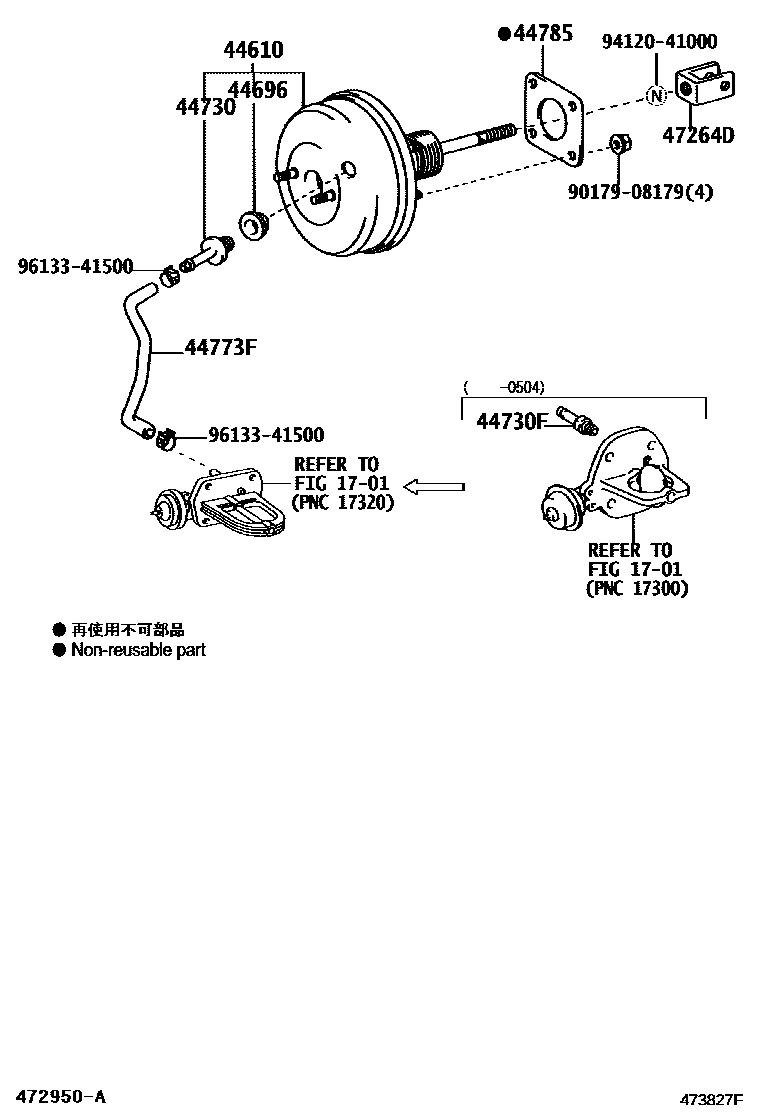 44610
44696
44730
●44785
94120-41000
N
47264D
90179-08179(4)
96133-41500
44773F
( -0504)
44730F
96133-41500
REFER TO FIG 17-01 (PNC 17320)
REFER TO FIG 17-01 (PNC 17300)

● 再使用不可部品
● Non-reusable part

472950-A
473827F