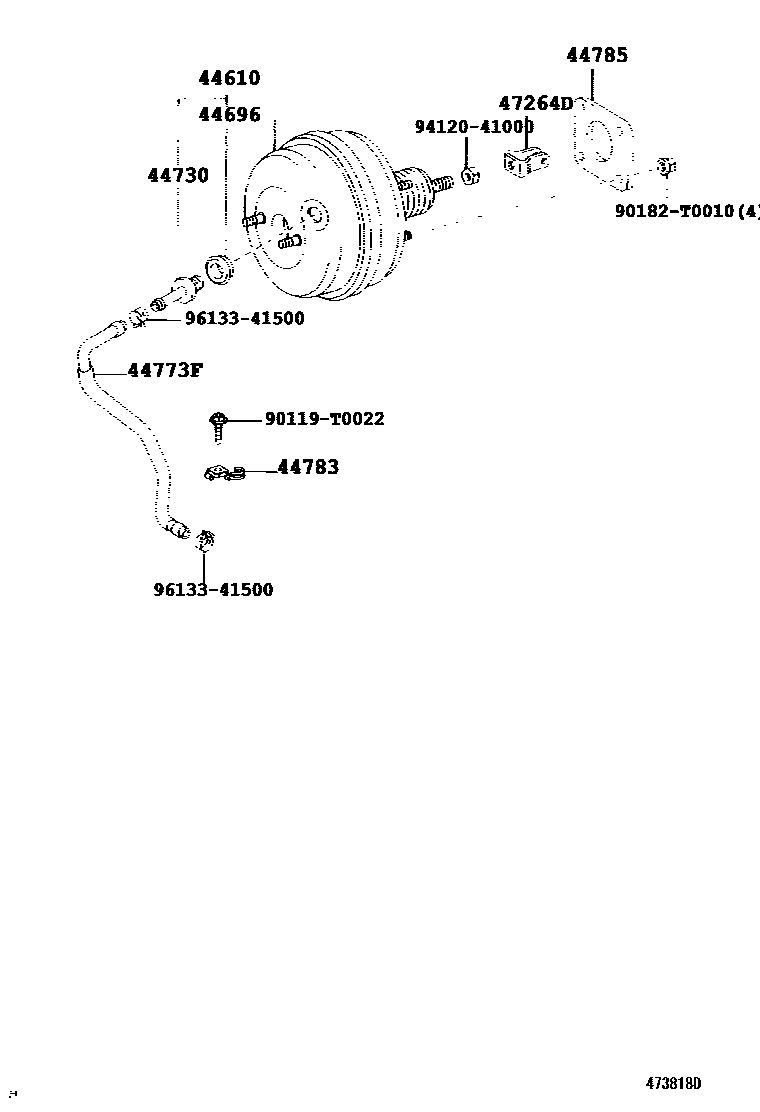 44610
44696
44730
44785
47264D
94120-41000
90182-T0010(4)
96133-41500
44773F
90119-T0022
44783
96133-41500
473818D