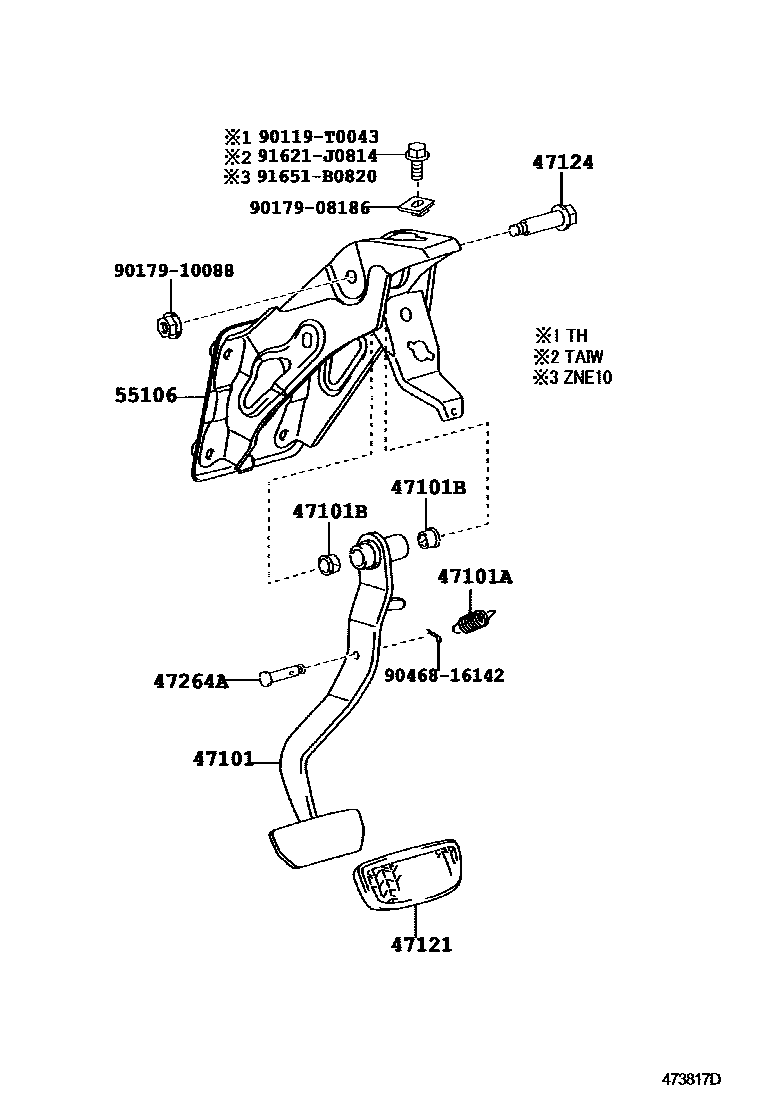 ※1 90119-T0043
※2 91621-J0814
※3 91651-B0820
90179-08186
47124
90179-10088
※1 TH
※2 TAIW
※3 ZNE10
55106
47101B
47101B
47101A
47264A
90468-16142
47101
47121
473817D