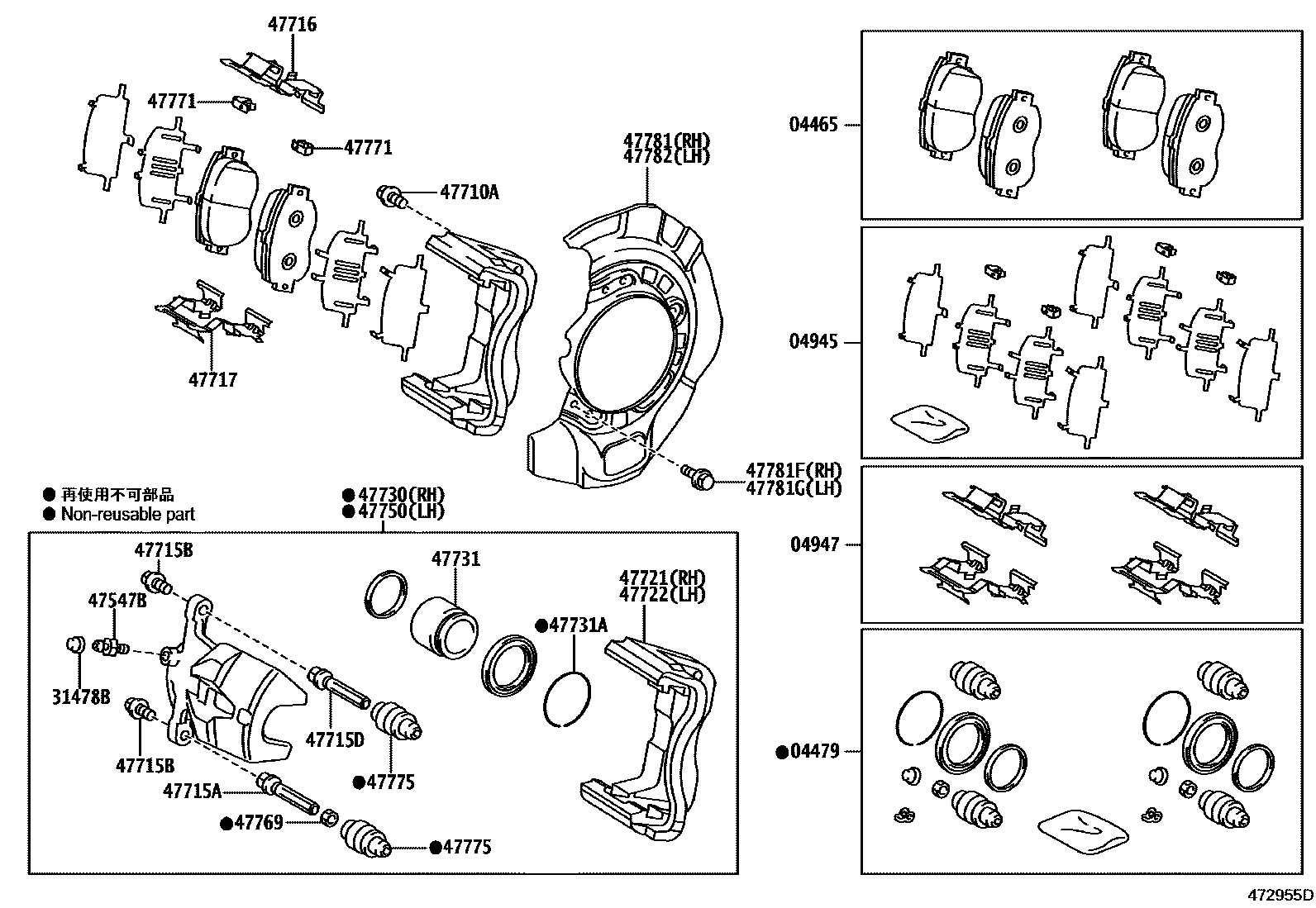 47716

47771

47771

47710A

47781(RH)
47782(LH)

47717

47781F(RH)
47781G(LH)

● 再使用不可部品
● Non-reusable part

●47730(RH)
●47750(LH)

47715B

47547B

31478B

47715B

47715A

●47769

47715D

●47775

●47775

47731

●47731A

47721(RH)
47722(LH)

04465

04945

04947

●04479

472955D