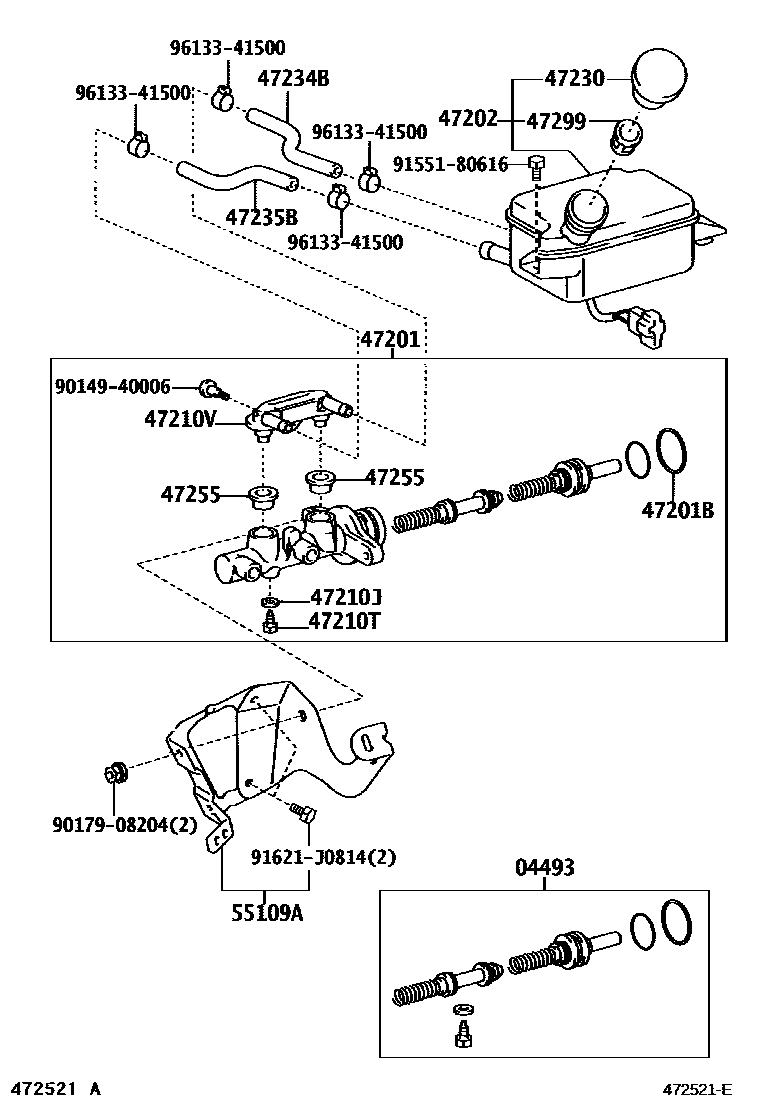 96133-41500
96133-41500
47234B
47230
47202
47299
96133-41500
91551-80616
47235B
96133-41500
47201
90149-40006
47210V
47255
47255
47201B
47210J
47210T
90179-08204(2)
91621-J0814(2)
55109A
04493
472521 A
472521-E