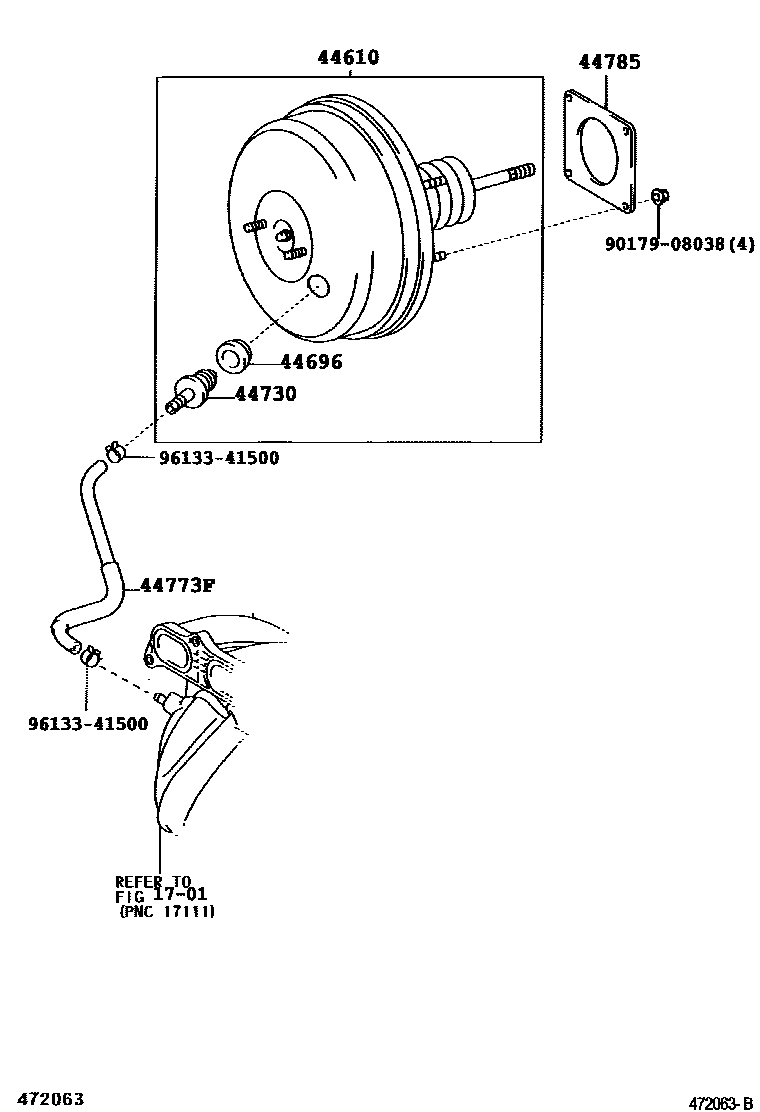 44610

44785

90179-08038(4)

44696

44730

96133-41500

44773F

96133-41500

REFER TO
FIG 17-01
(PNC 17111)

472063

472063-B