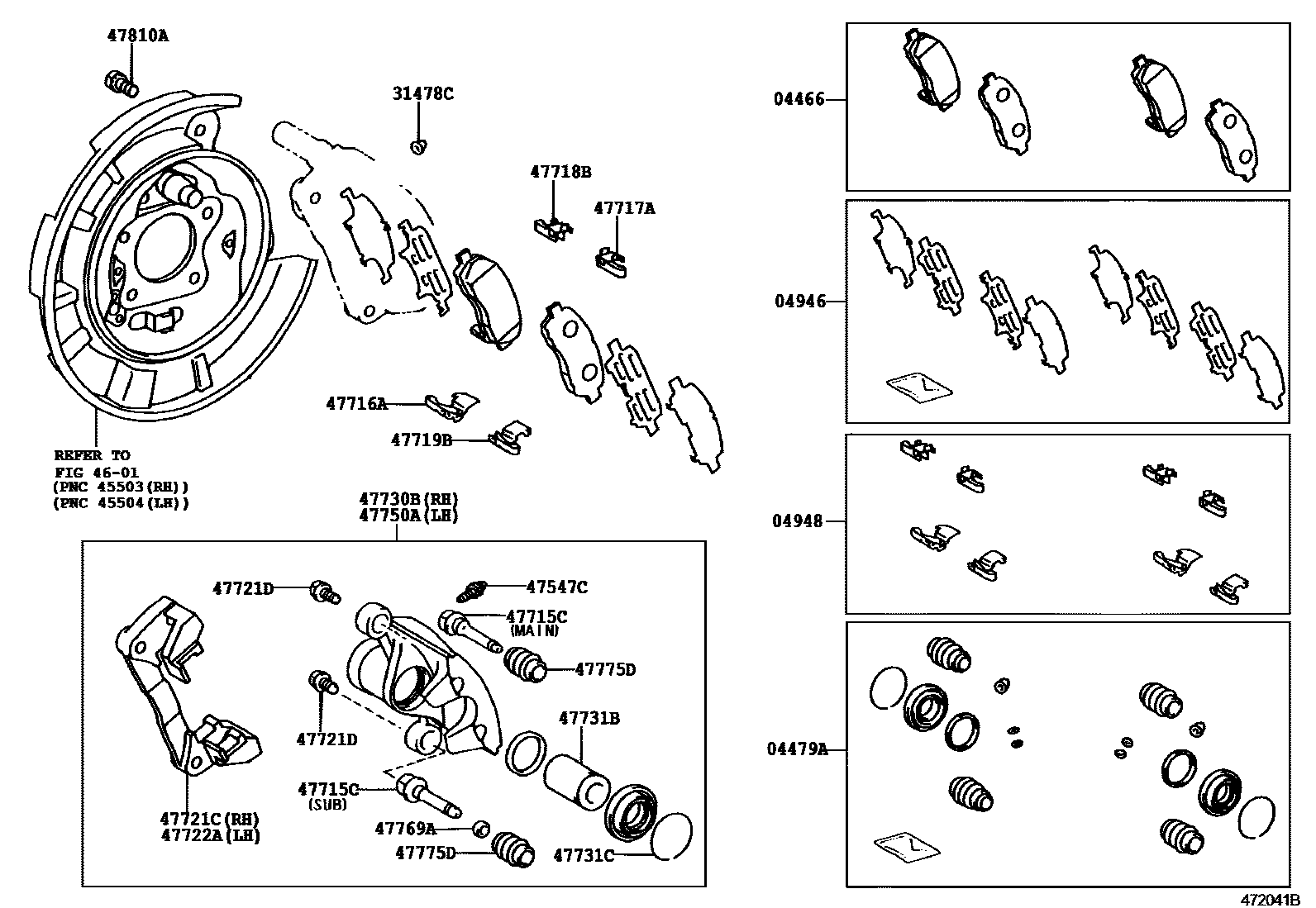 47810A
31478C
47718B
47717A
47716A
47719B
REFER TO
FIG 46-01
(PNC 45503(RH))
(PNC 45504(LH))
47730B(RH)
47750A(LH)
47721D
47547C
47715C
(MAIN)
47775D
47721D
47731B
47715C
(SUB)
47721C(RH)
47722A(LH)
47769A
47775D
47731C
04466
04946
04948
04479A
472041B