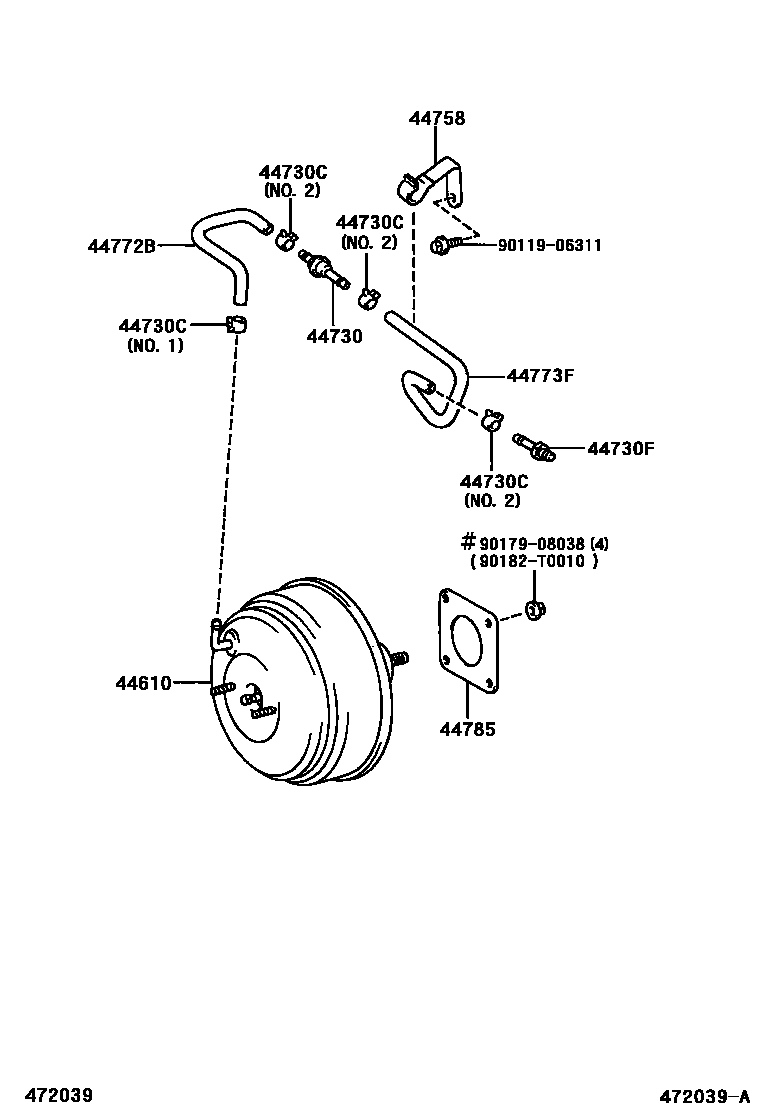 44758

44730C
(NO. 2)

44730C
(NO. 2)

44772B

90119-06311

44730C
(NO. 1)

44730

44773F

44730F

44730C
(NO. 2)

# 90179-08038 (4)
( 90182-T0010 )

44610

44785

472039

472039-A