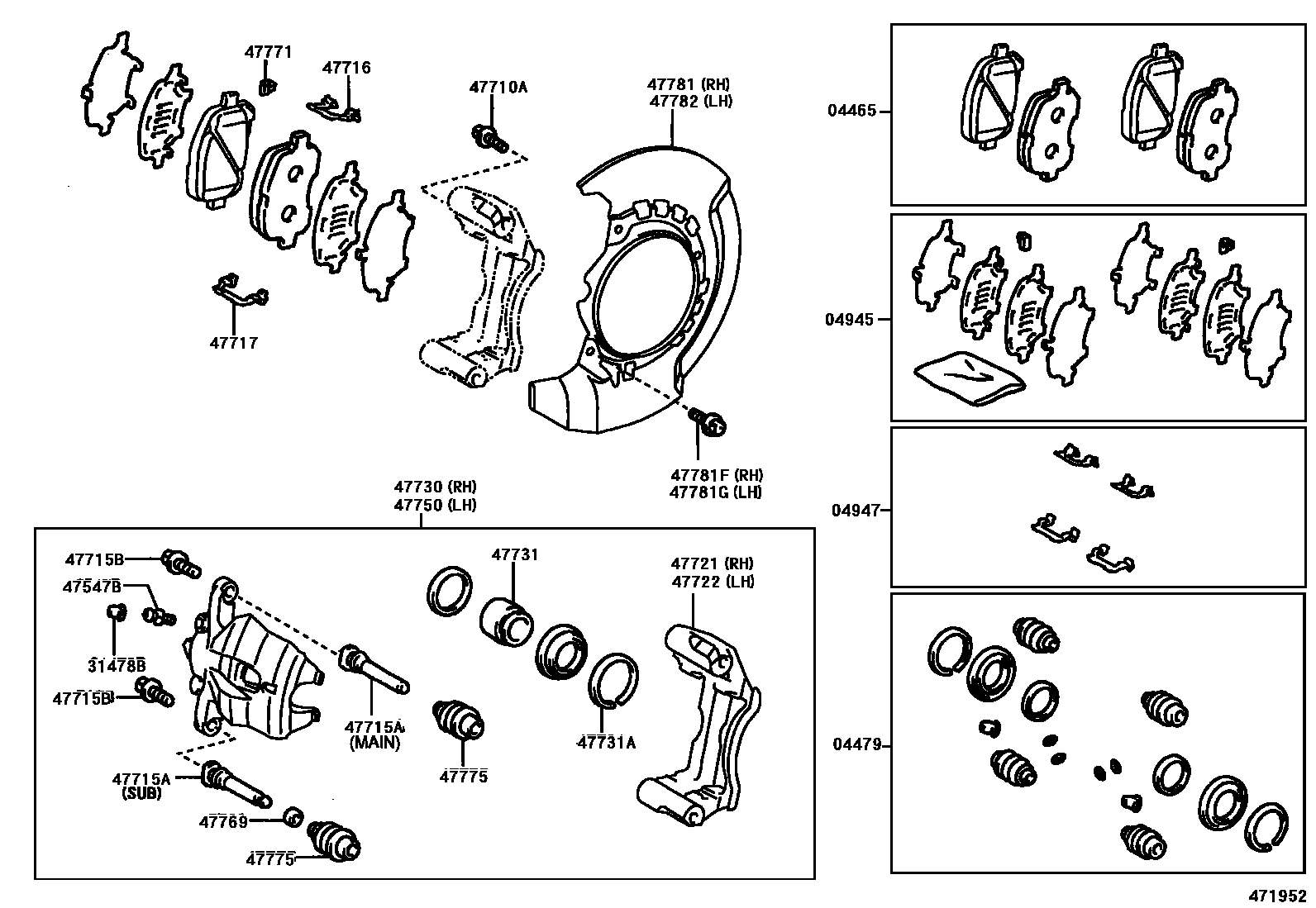 47771
47716
47710A
47781 (RH)
47782 (LH)
47717
47781F (RH)
47781G (LH)
47730 (RH)
47750 (LH)
47715B
47547B
31478B
47715B
47715A
(MAIN)
47715A
(SUB)
47769
47775
47731
47775
47731A
47721 (RH)
47722 (LH)
04465
04945
04947
04479
471952