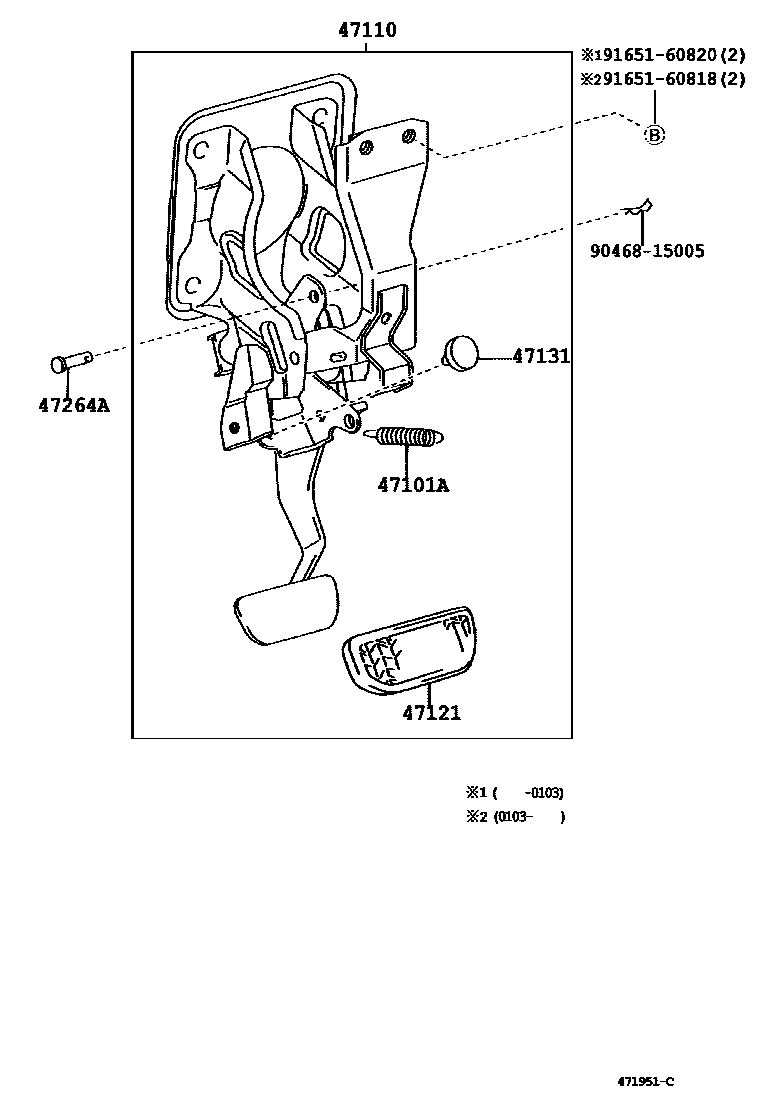 47110

※191651-60820(2)
※291651-60818(2)

B

90468-15005

47131

47264A

47101A

47121

※1 ( -0103)
※2 (0103- )

471951-C