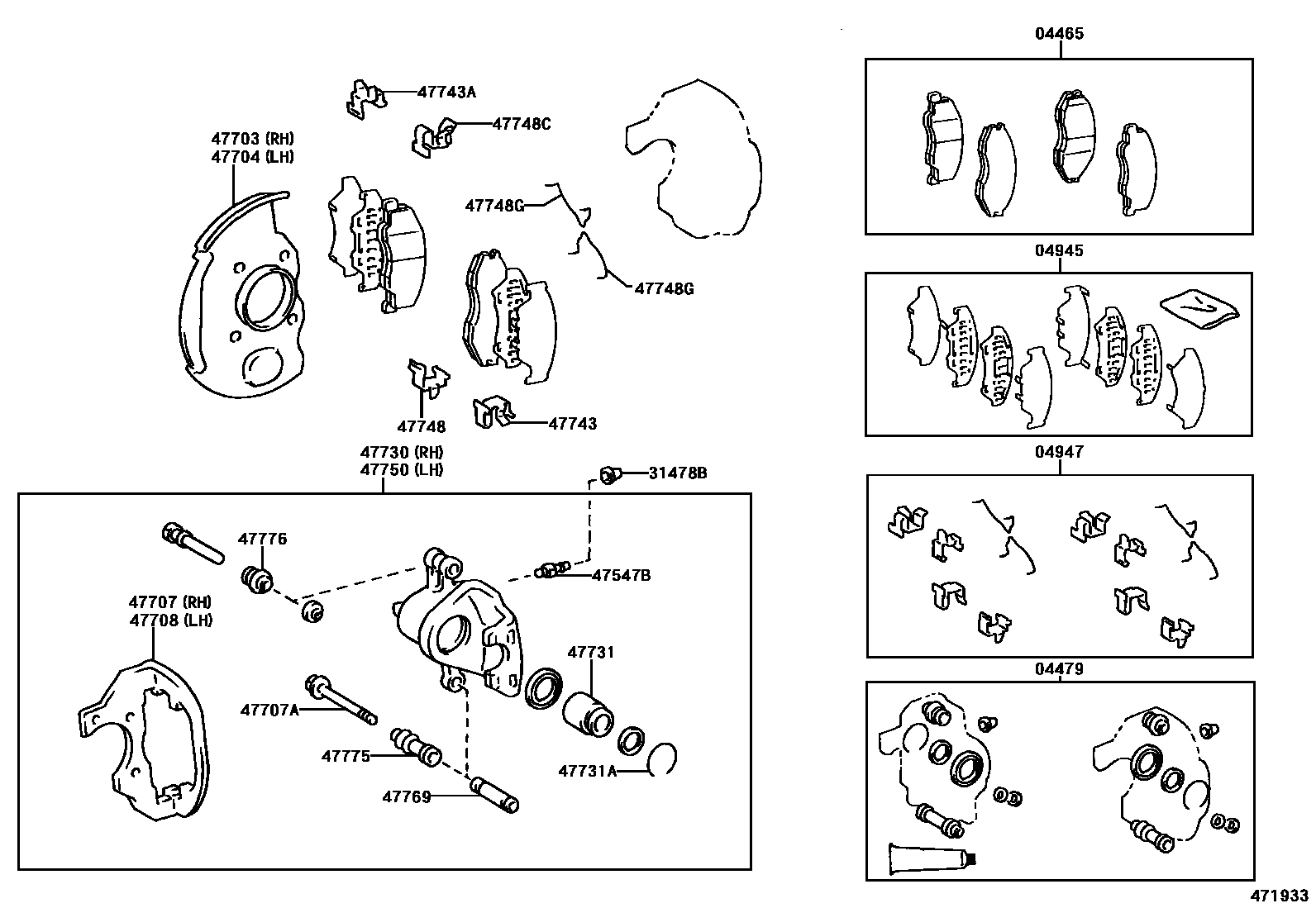 47743A
47748C
47703 (RH)
47704 (LH)
47748G
47748G
47748
47743
47730 (RH)
47750 (LH)
31478B
47776
47547B
47707 (RH)
47708 (LH)
47731
47707A
47775
47731A
47769
04465
04945
04947
04479
471933