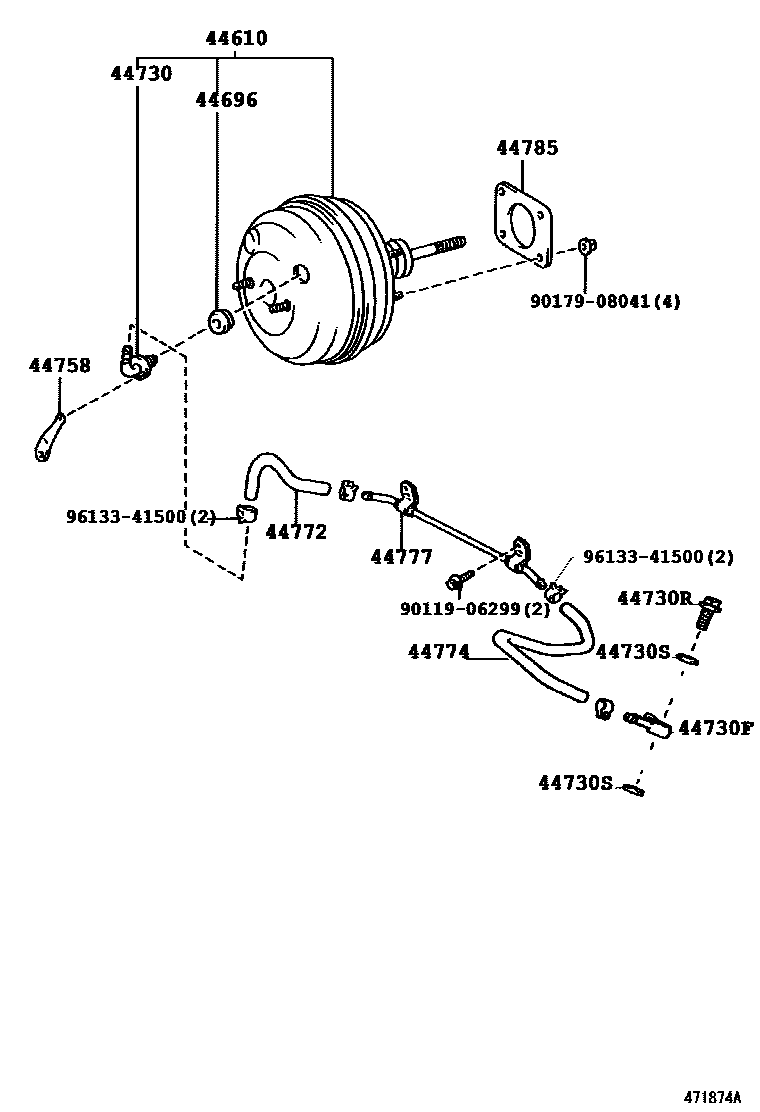 44610
44730
44696
44785
90179-08041(4)
44758
96133-41500(2)
44772
44777
96133-41500(2)
90119-06299(2)
44730R
44774
44730S
44730F
44730S
471874A