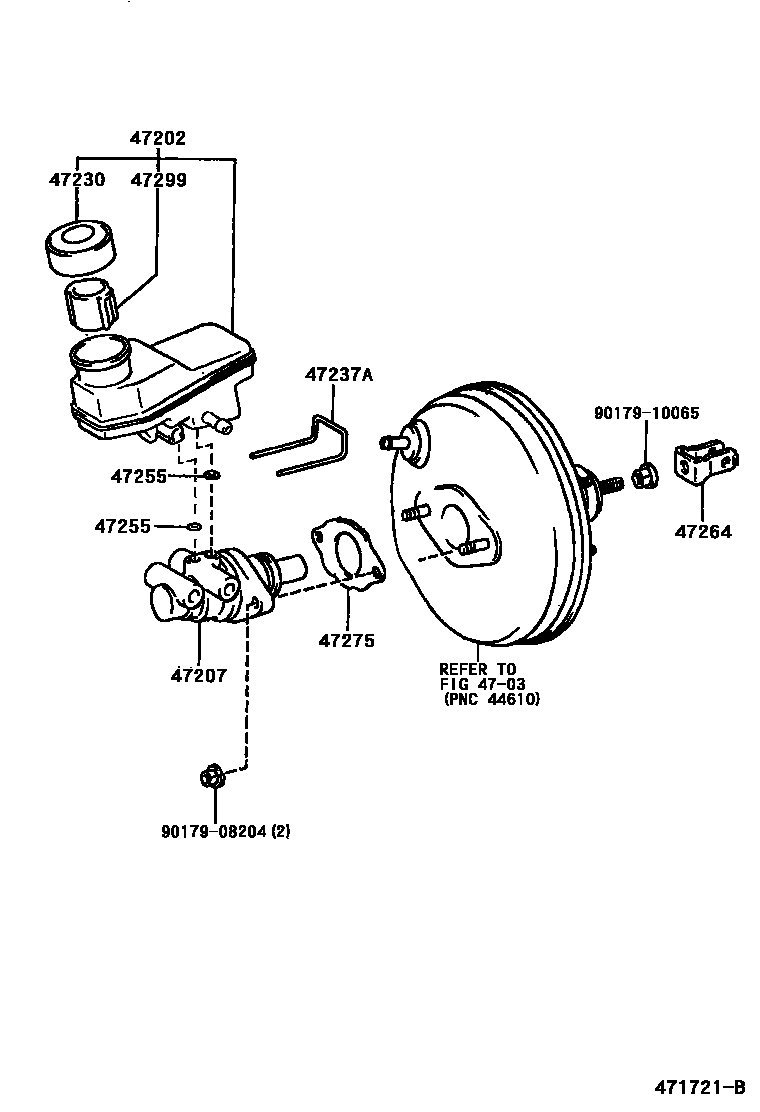 47202
47230
47299
47237A
90179-10065
47255
47255
47264
47275
47207
REFER TO
FIG 47-03
(PNC 44610)
90179-08204 (2)
471721-B