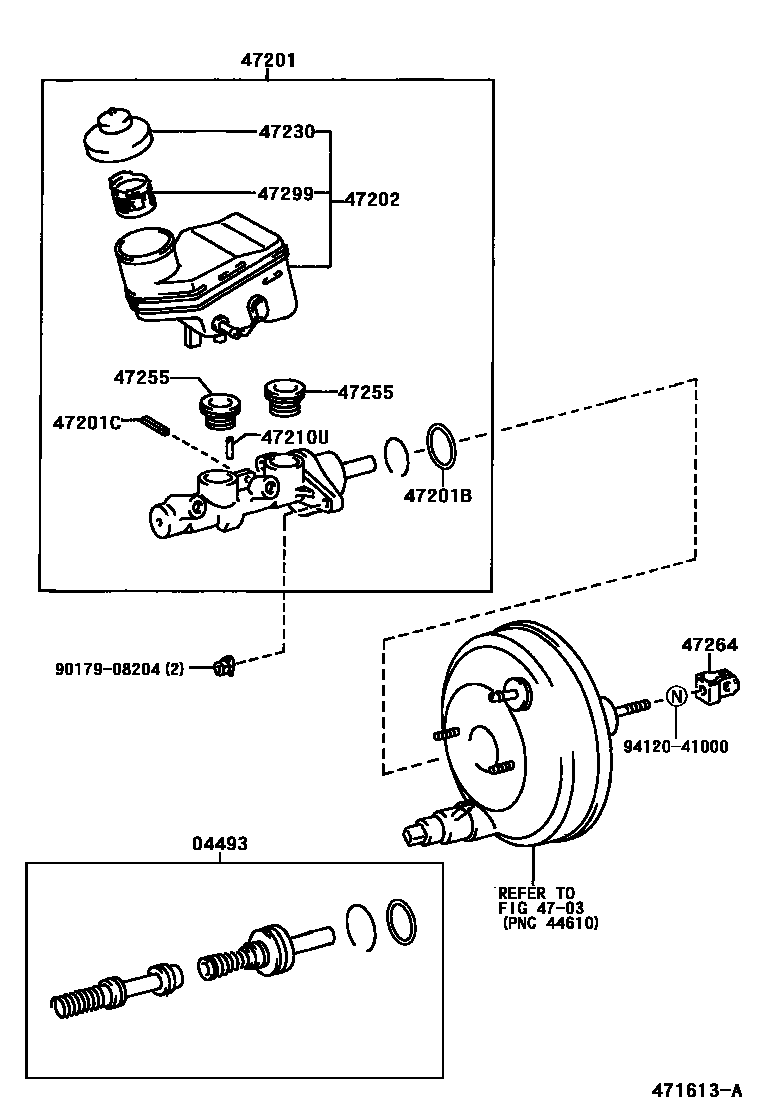 47201

47230

47299

47202

47255

47255

47201C

47210U

47201B

90179-08204 (2)

47264

N

94120-41000

04493

REFER TO
FIG 47-03
(PNC 44610)

471613-A