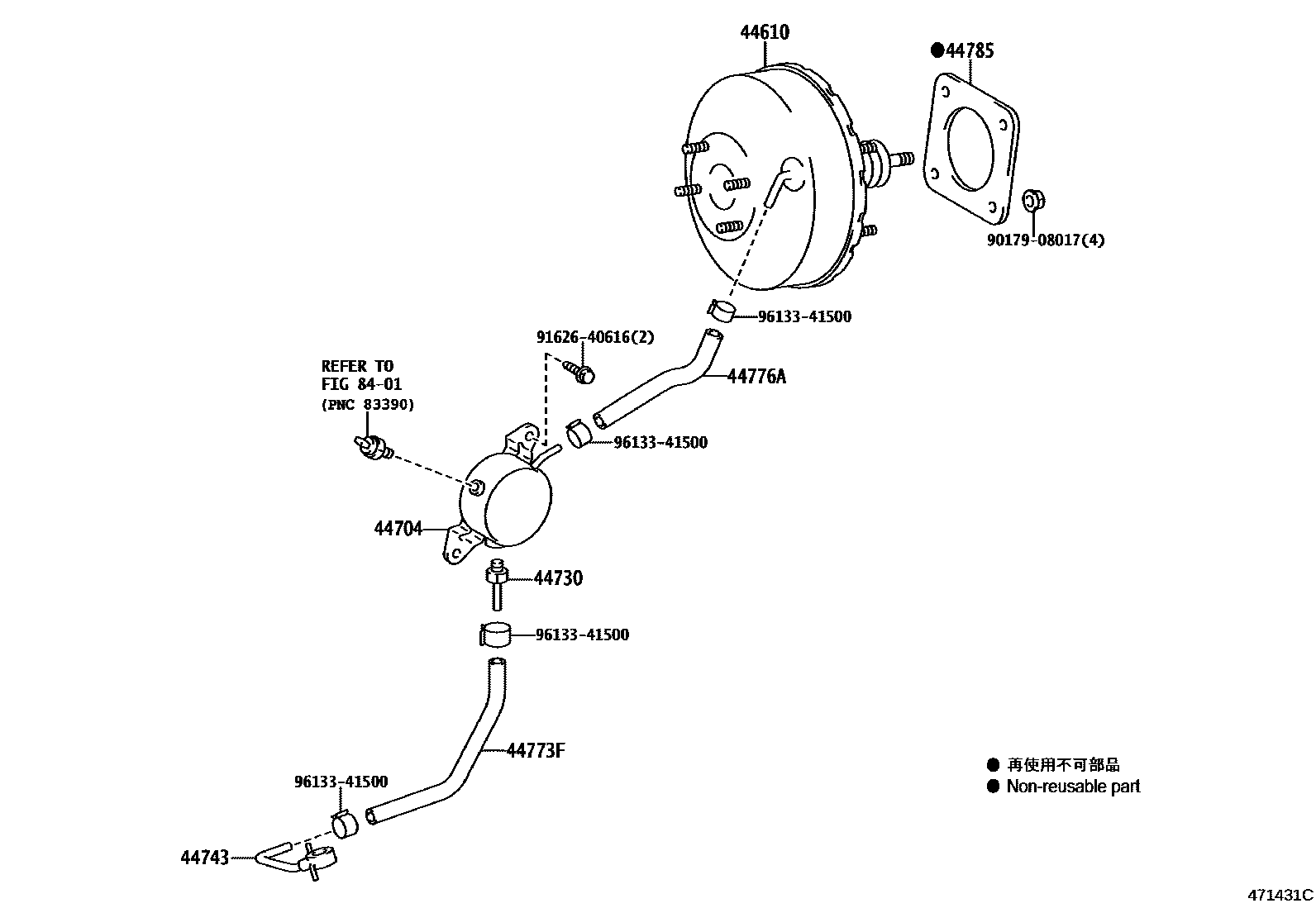 44610

●44785

90179-08017(4)

96133-41500

91626-40616(2)

REFER TO
FIG 84-01
(PNC 83390)

44776A

96133-41500

44704

44730

96133-41500

44773F

96133-41500

44743

● 再使用不可部品
● Non-reusable part

471431C