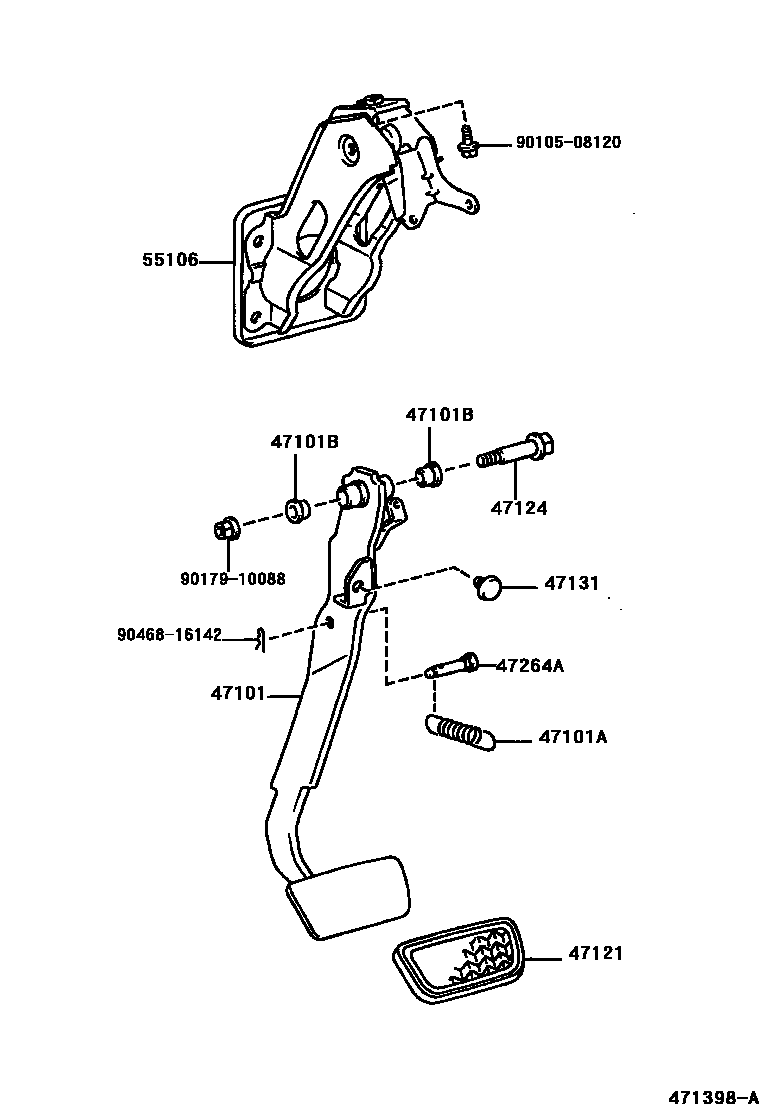 90105-08120

55106

47101B

47101B

47124

90179-10088

47131

90468-16142

47264A

47101

47101A

47121

471398-A