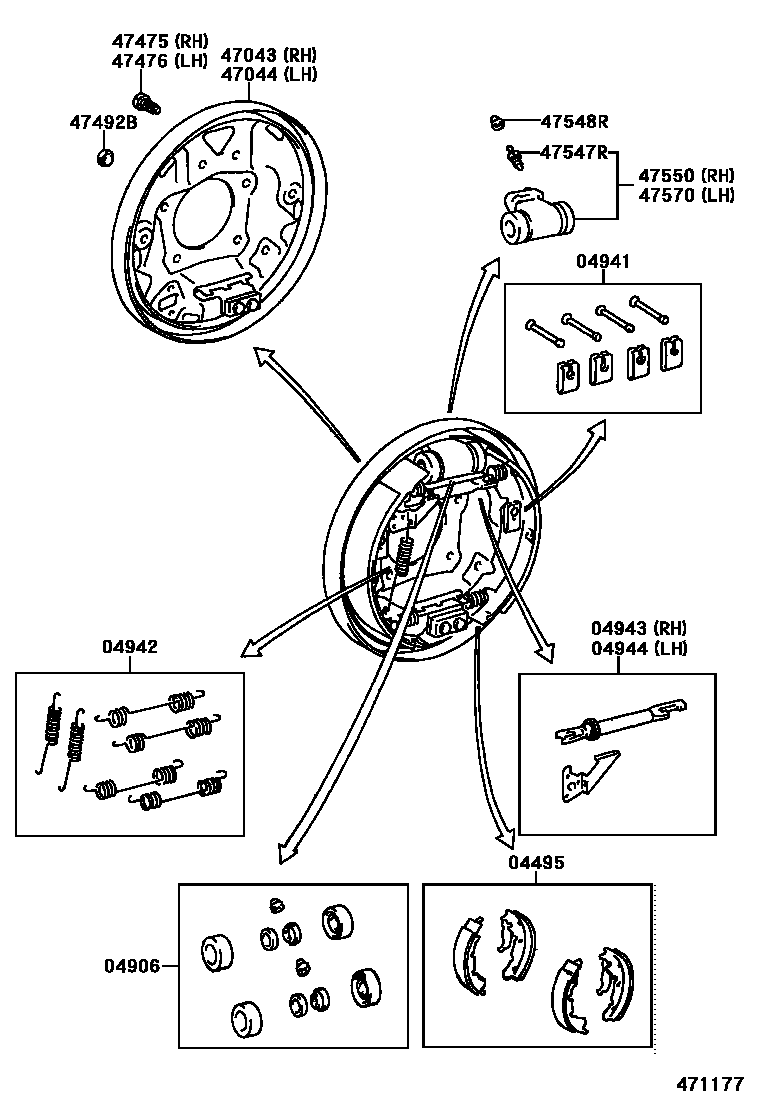 47475 (RH)
47476 (LH)
47043 (RH)
47044 (LH)
47492B
47548R
47547R
47550 (RH)
47570 (LH)
04941
04942
04943 (RH)
04944 (LH)
04495
04906
471177